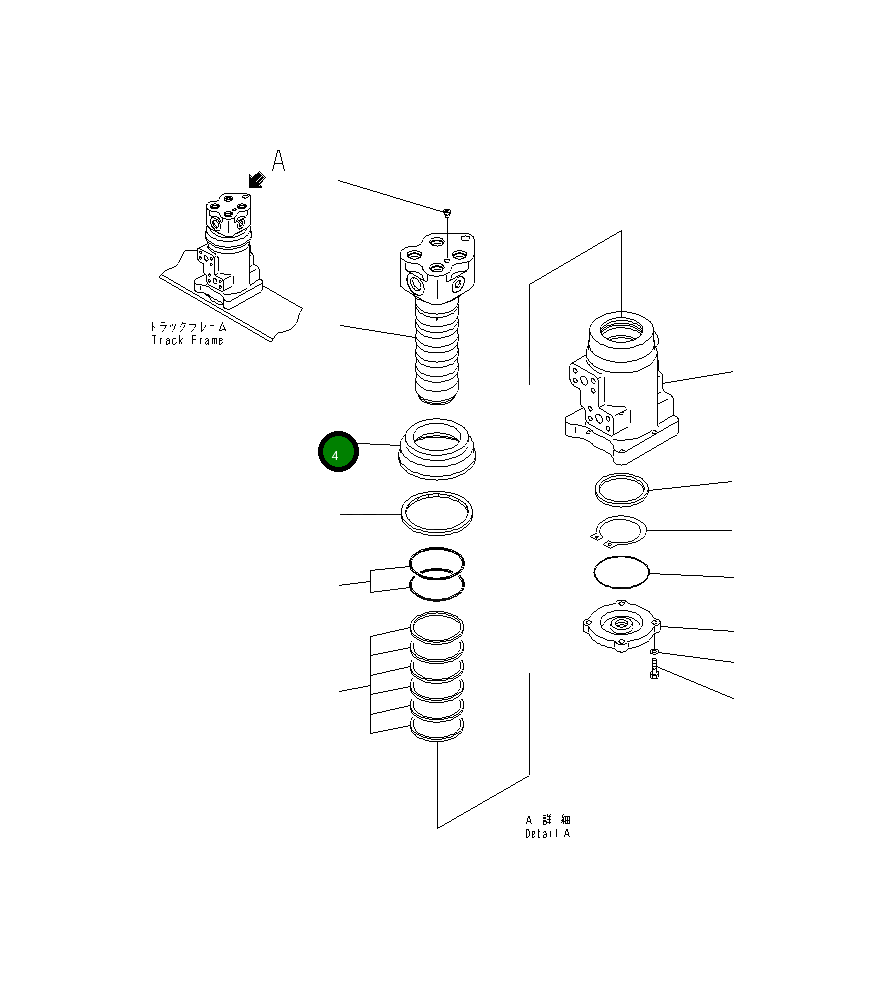 A

トラックフレーム
Track Frame

4

A 詳細
Detail A