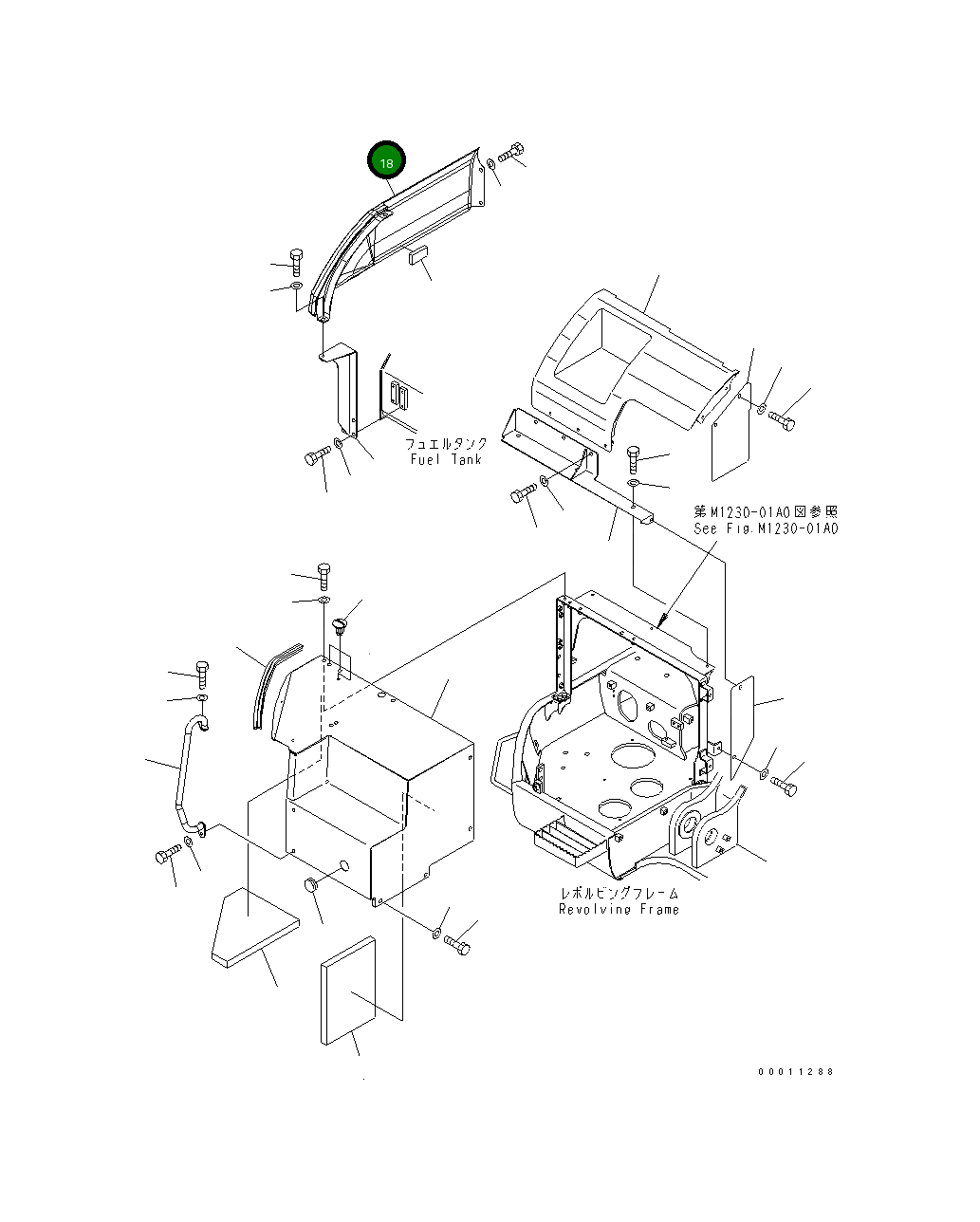 18

フュエルタンク
Fuel Tank

第M1230-01A0図参照
See Fig.M1230-01A0

レボルビングフレーム
Revolving Frame

00011288