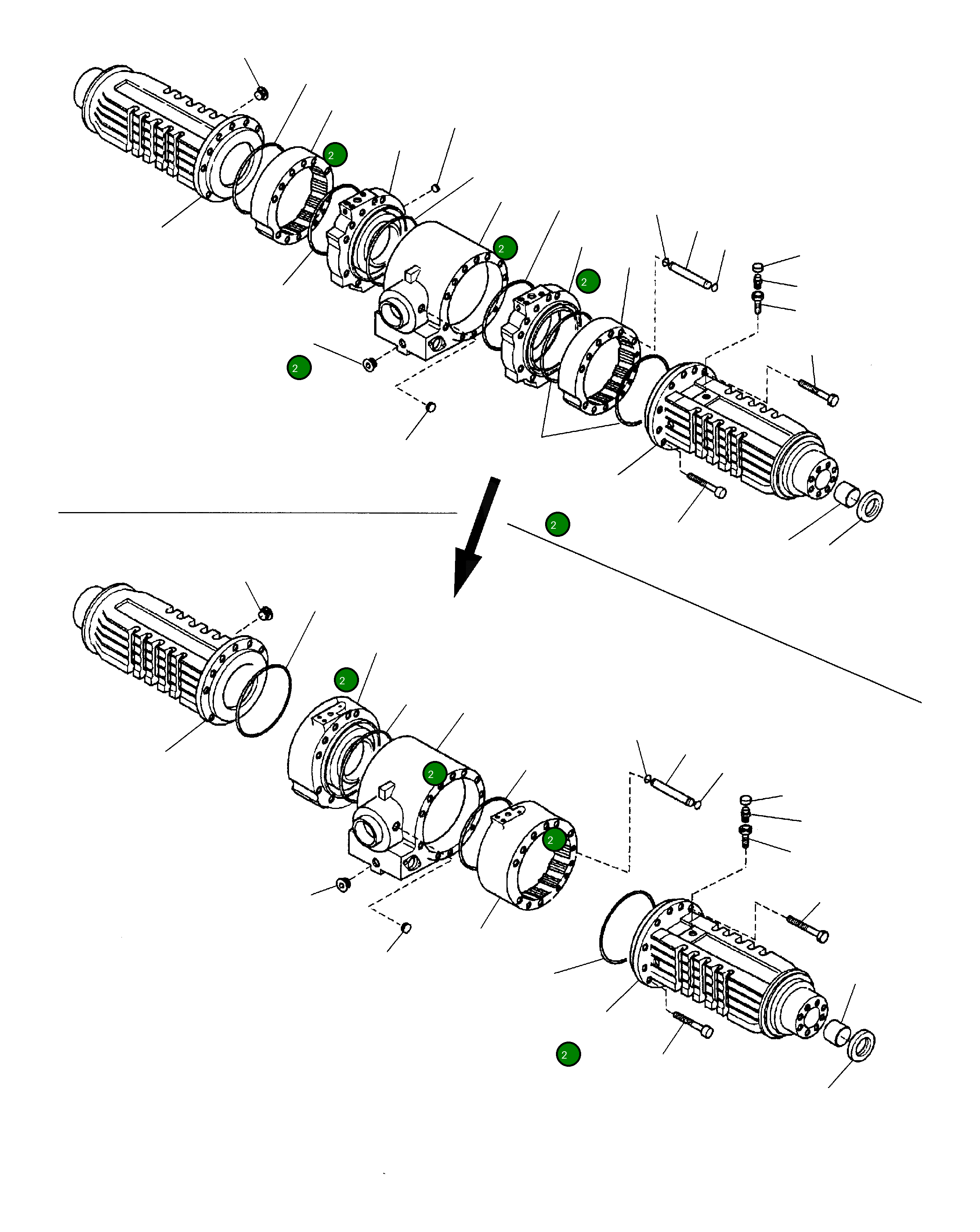 2
2
2
2
2
2
2
2
2