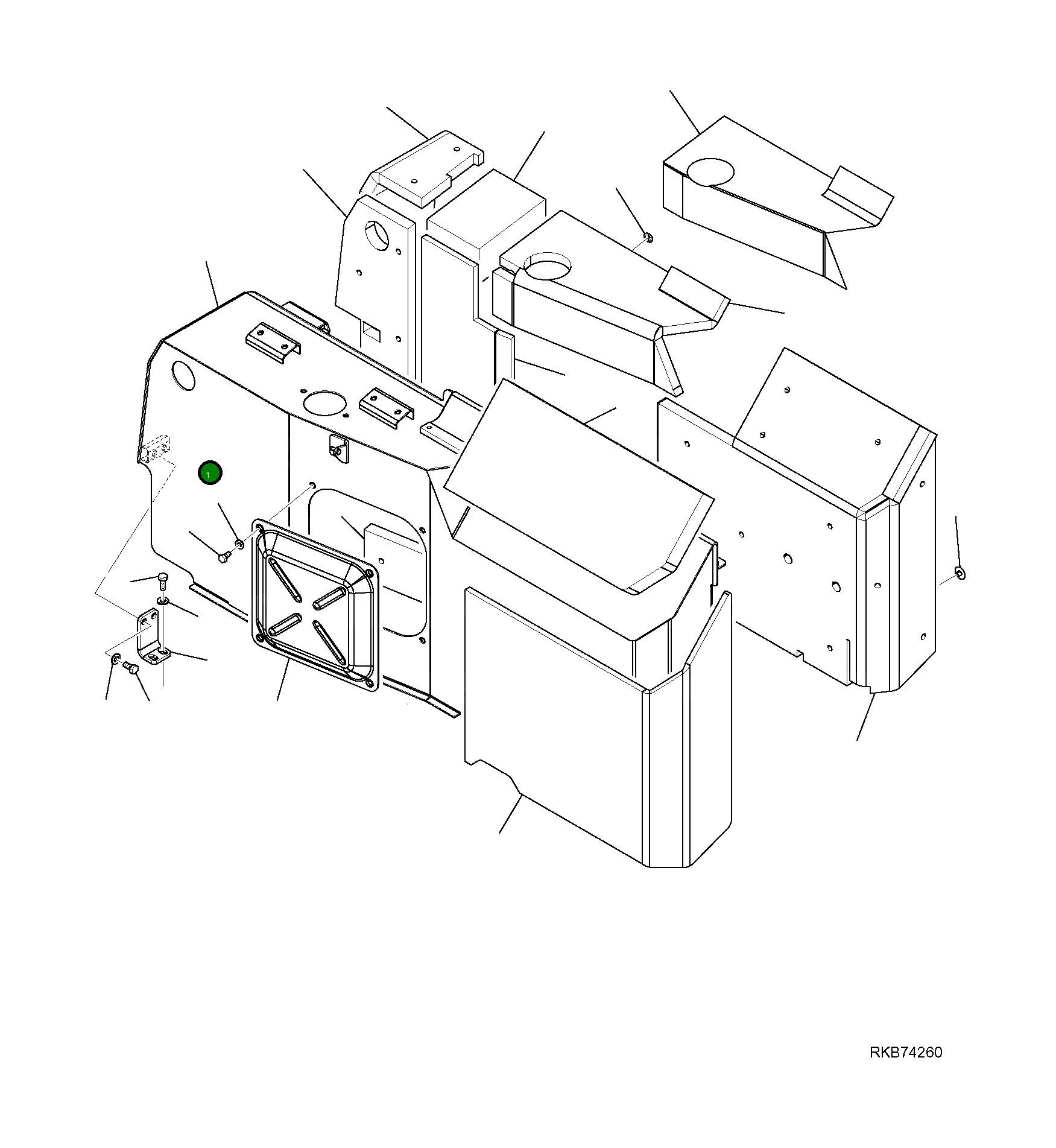 1

RKB74260