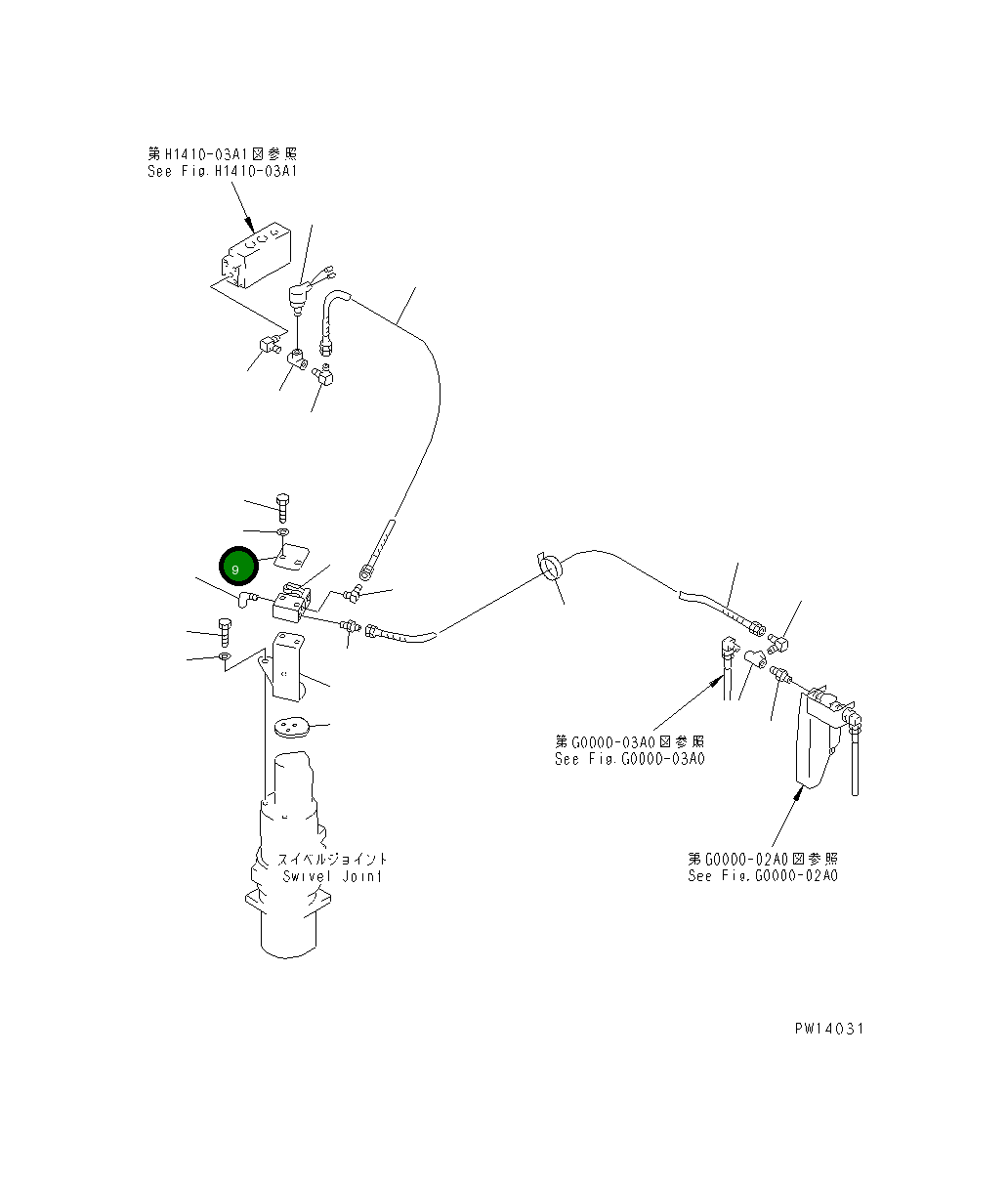 第H1410-03A1図参照
See Fig.H1410-03A1

9

第G0000-03A0図参照
See Fig.G0000-03A0

スイベルジョイント
Swivel Joint

第G0000-02A0図参照
See Fig.G0000-02A0

PW14031