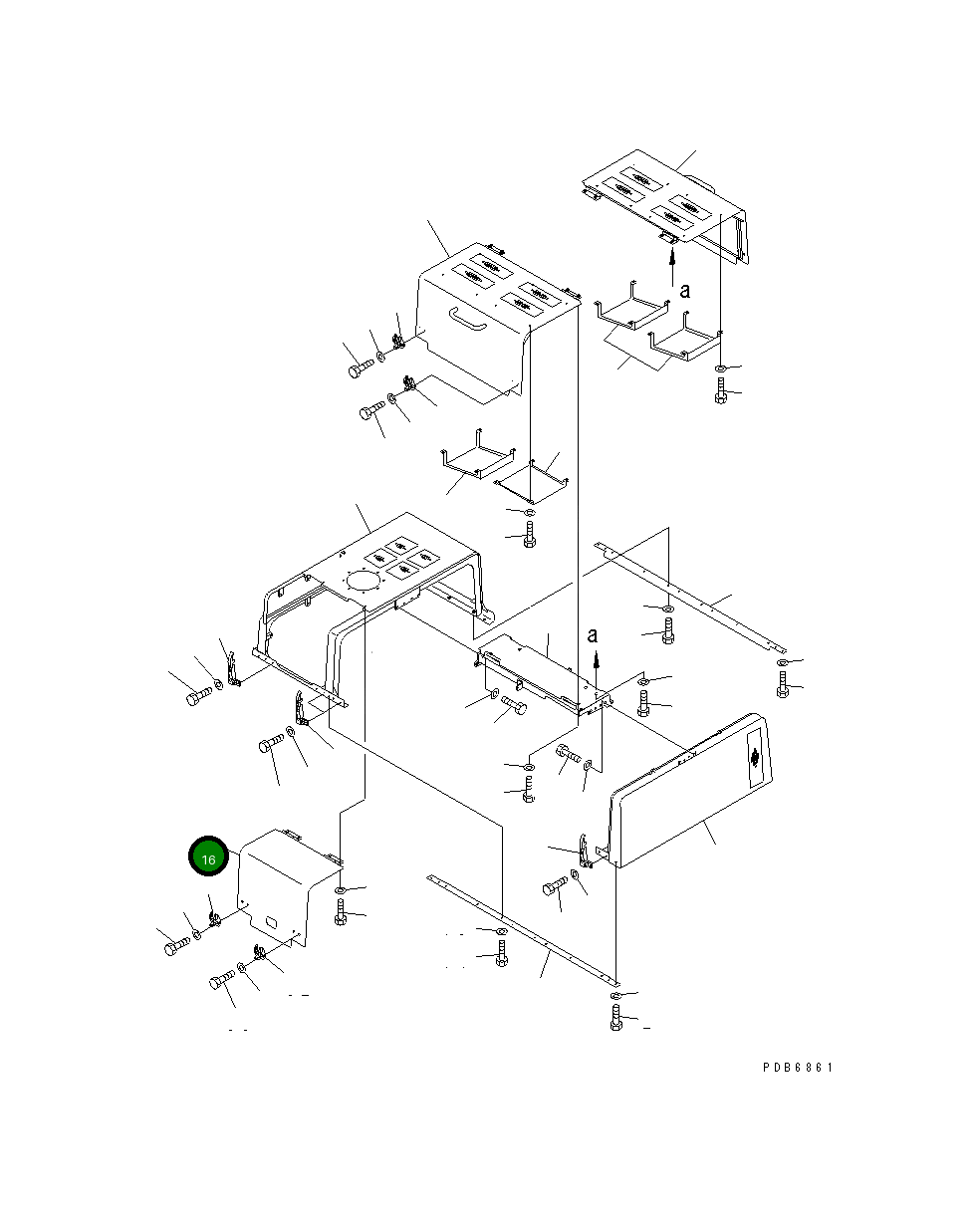 a

a

16

PDB6861