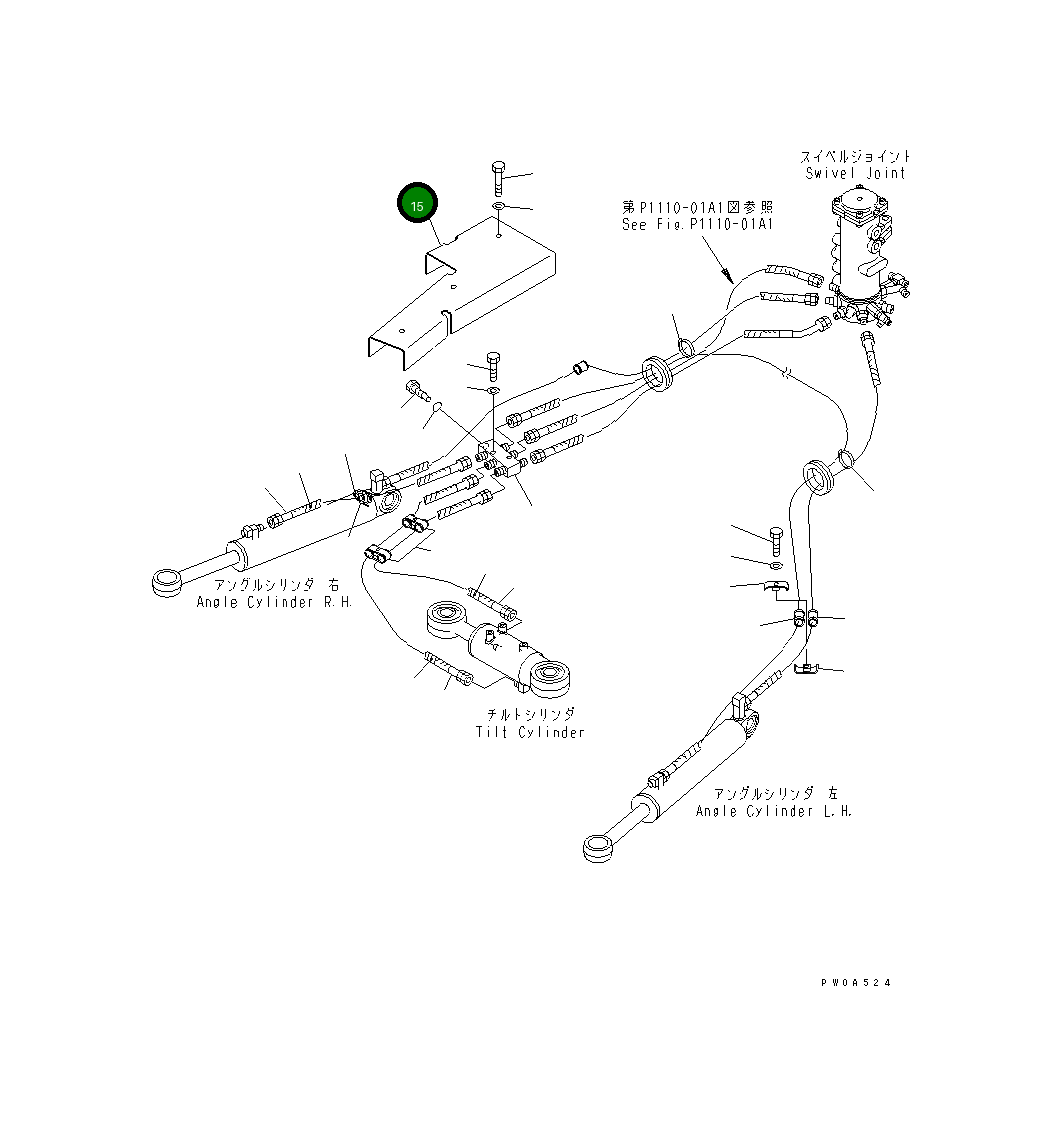 15

スイベルジョイント
Swivel Joint

第P1110-01A1図参照
See Fig.P1110-01A1

アングルシリンダ 右
Angle Cylinder R.H.

チルトシリンダ
Tilt Cylinder

アングルシリンダ 左
Angle Cylinder L.H.

PW0A524