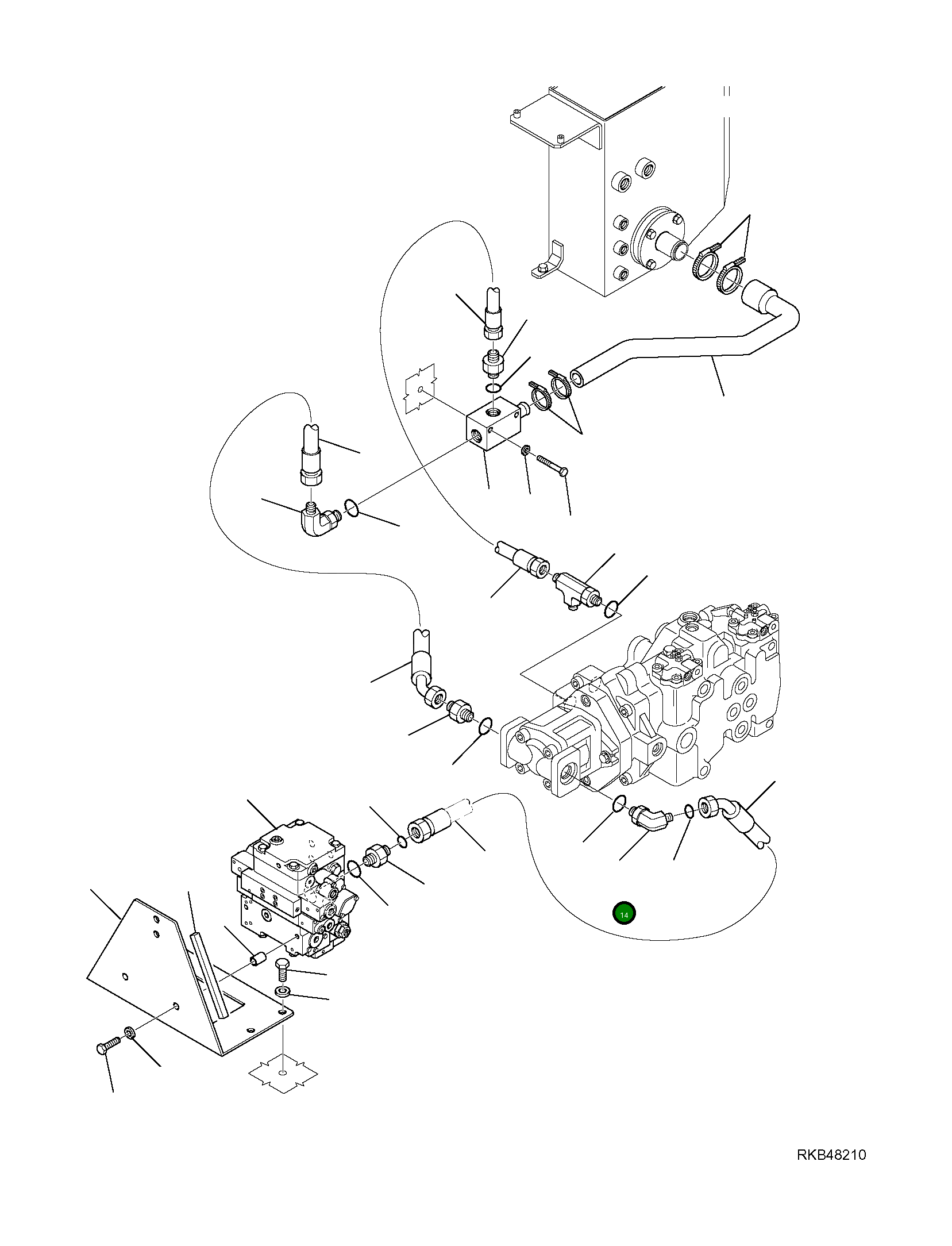 14

RKB48210