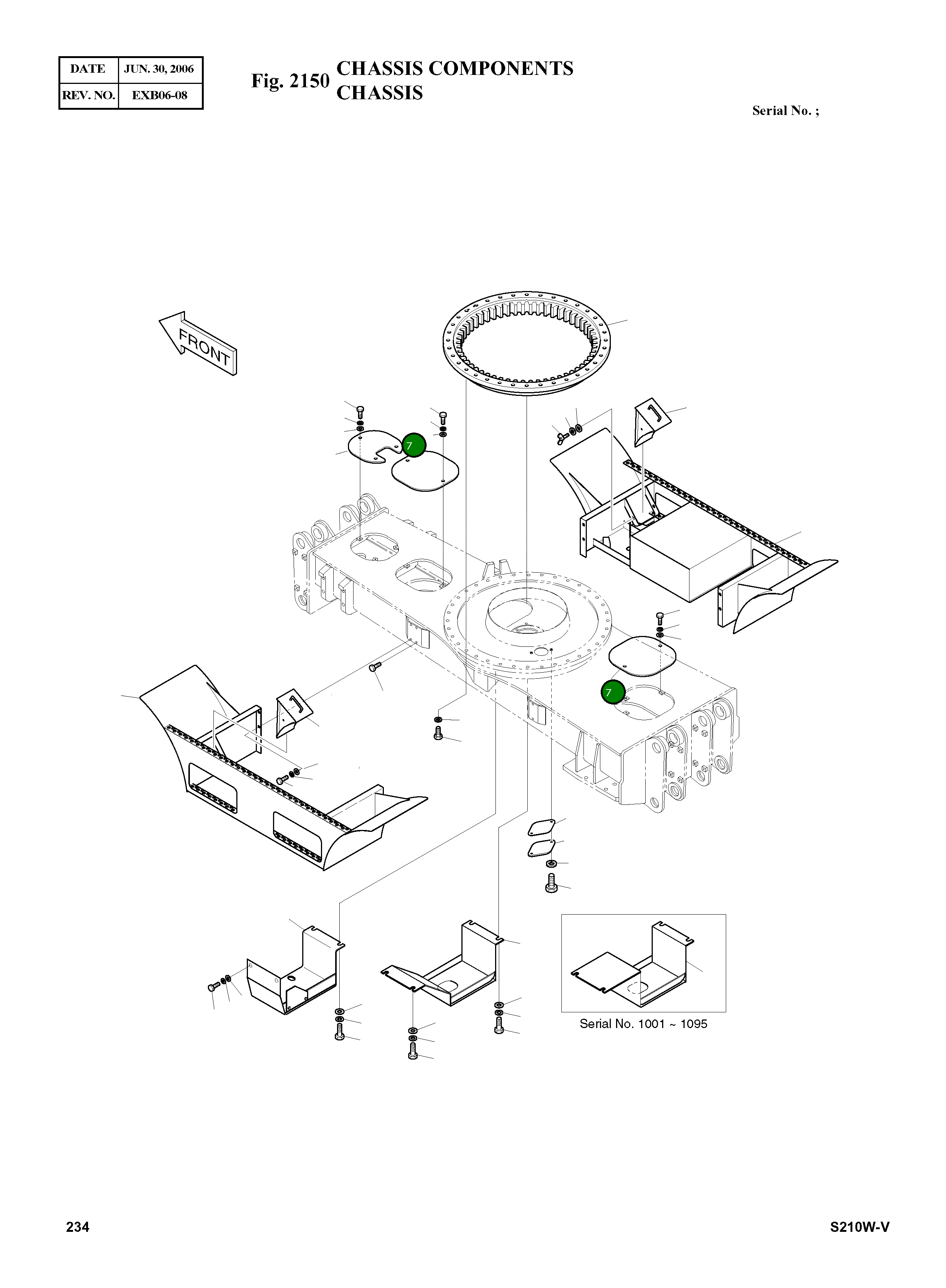 | DATE | JUN. 30, 2006 |
|---|---|
| REV. NO. | EXB06-08 |

Fig. 2150 CHASSIS COMPONENTS
CHASSIS

Serial No. ;

FRONT

7

7

Serial No. 1001 ~ 1095

234

S210W-V