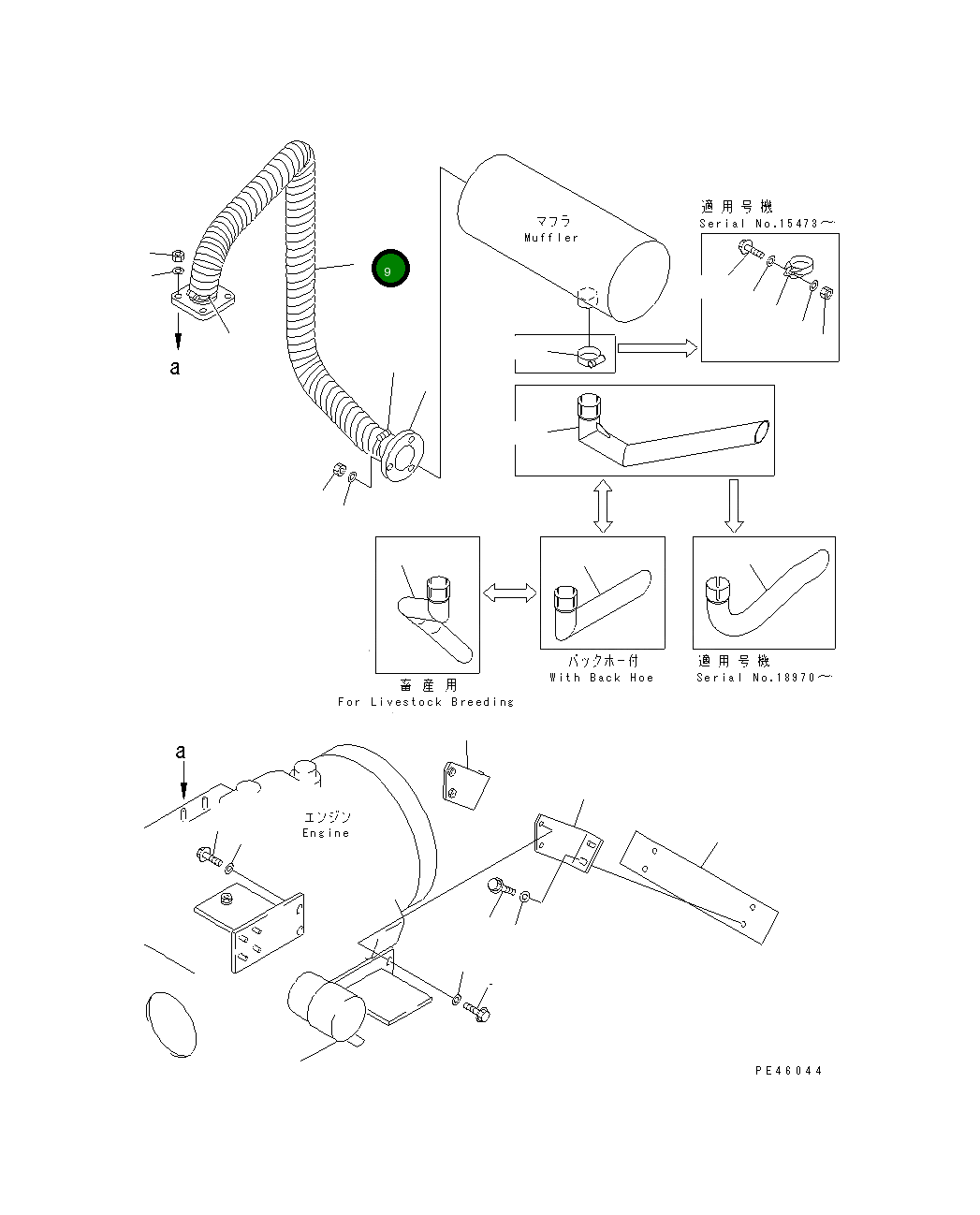 9

a

マフラ
Muffler

適用号機
Serial No.15473～

畜産用
For Livestock Breeding

バックホー付
With Back Hoe

適用号機
Serial No.18970～

a

エンジン
Engine

PE46044