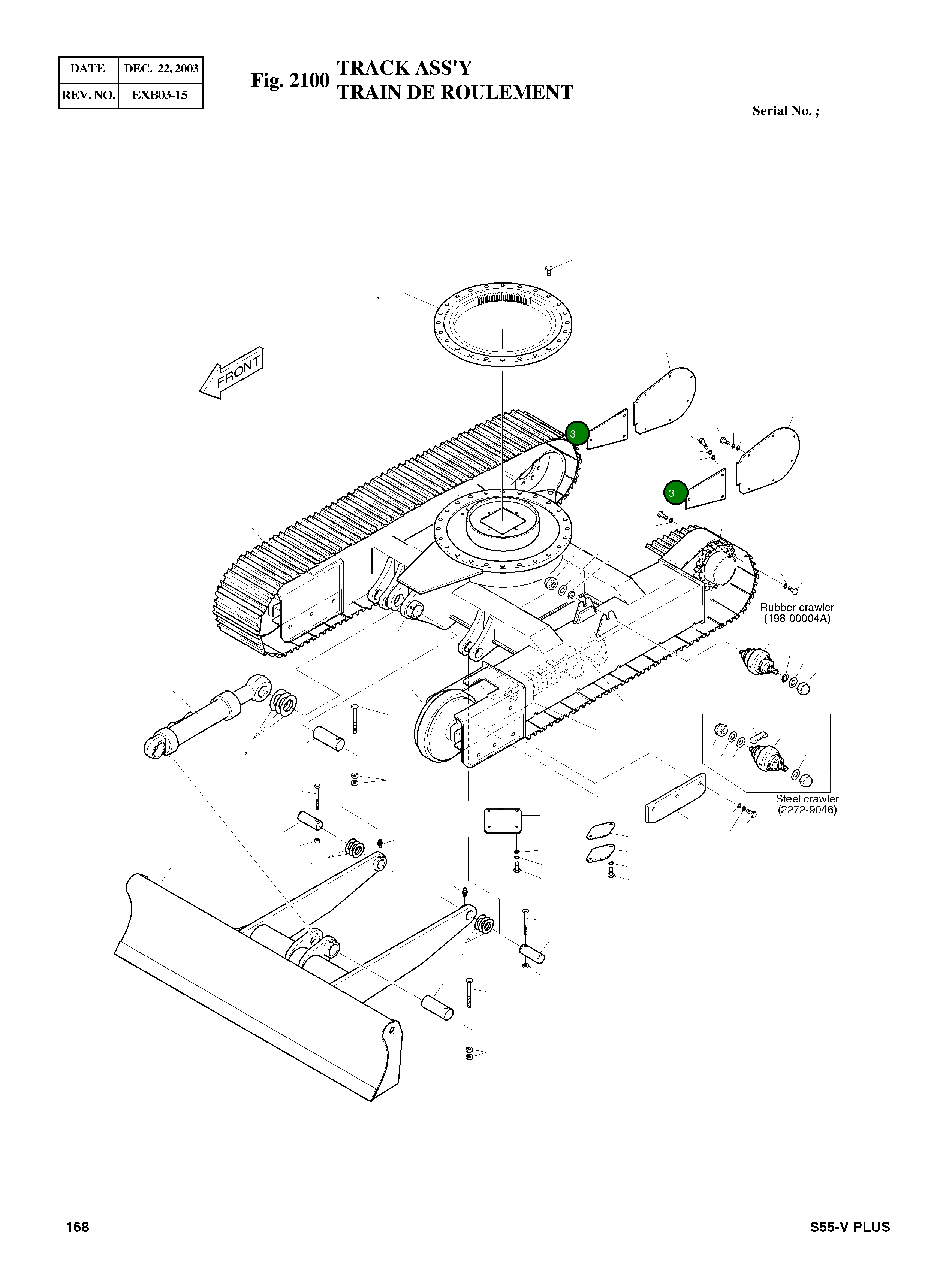 | DATE | DEC. 22, 2003 |
|---|---|
| REV. NO. | EXB03-15 |

Fig. 2100 TRACK ASS'Y
TRAIN DE ROULEMENT

Serial No. ;

FRONT

3

3

Rubber crawler (198-00004A)

Steel crawler (2272-9046)

168

S55-V PLUS