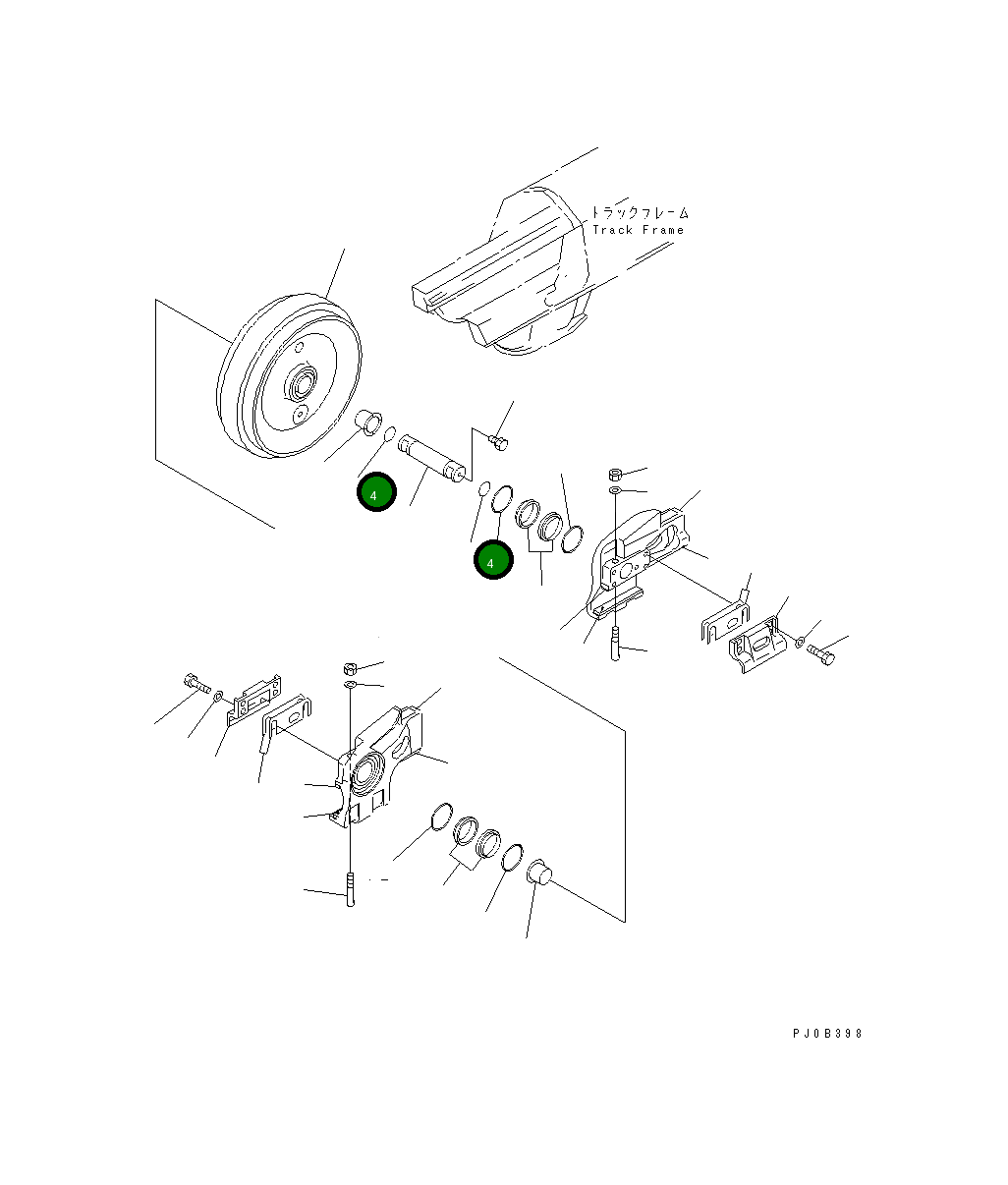 トラックフレーム
Track Frame

4

4

PJ0B398