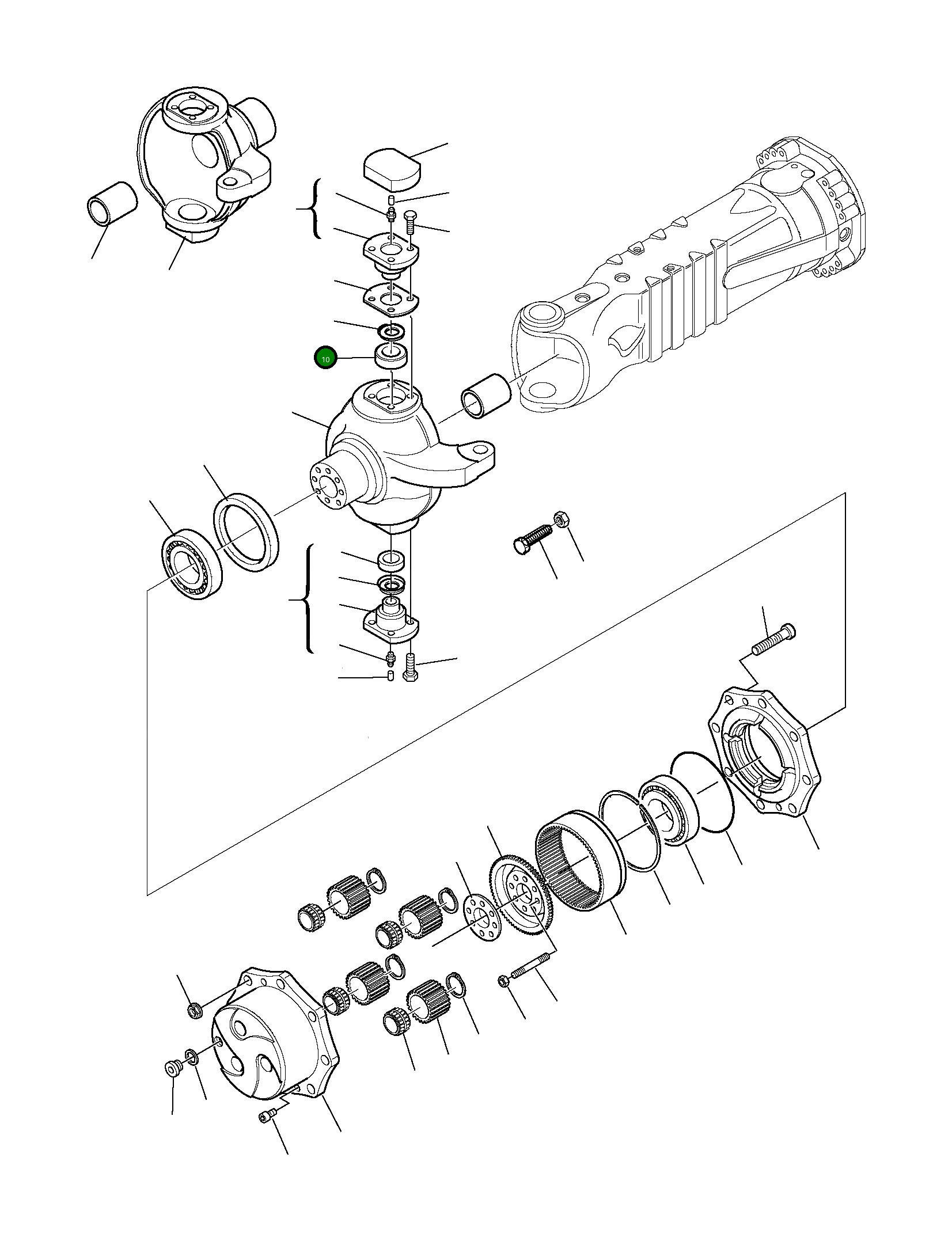 10