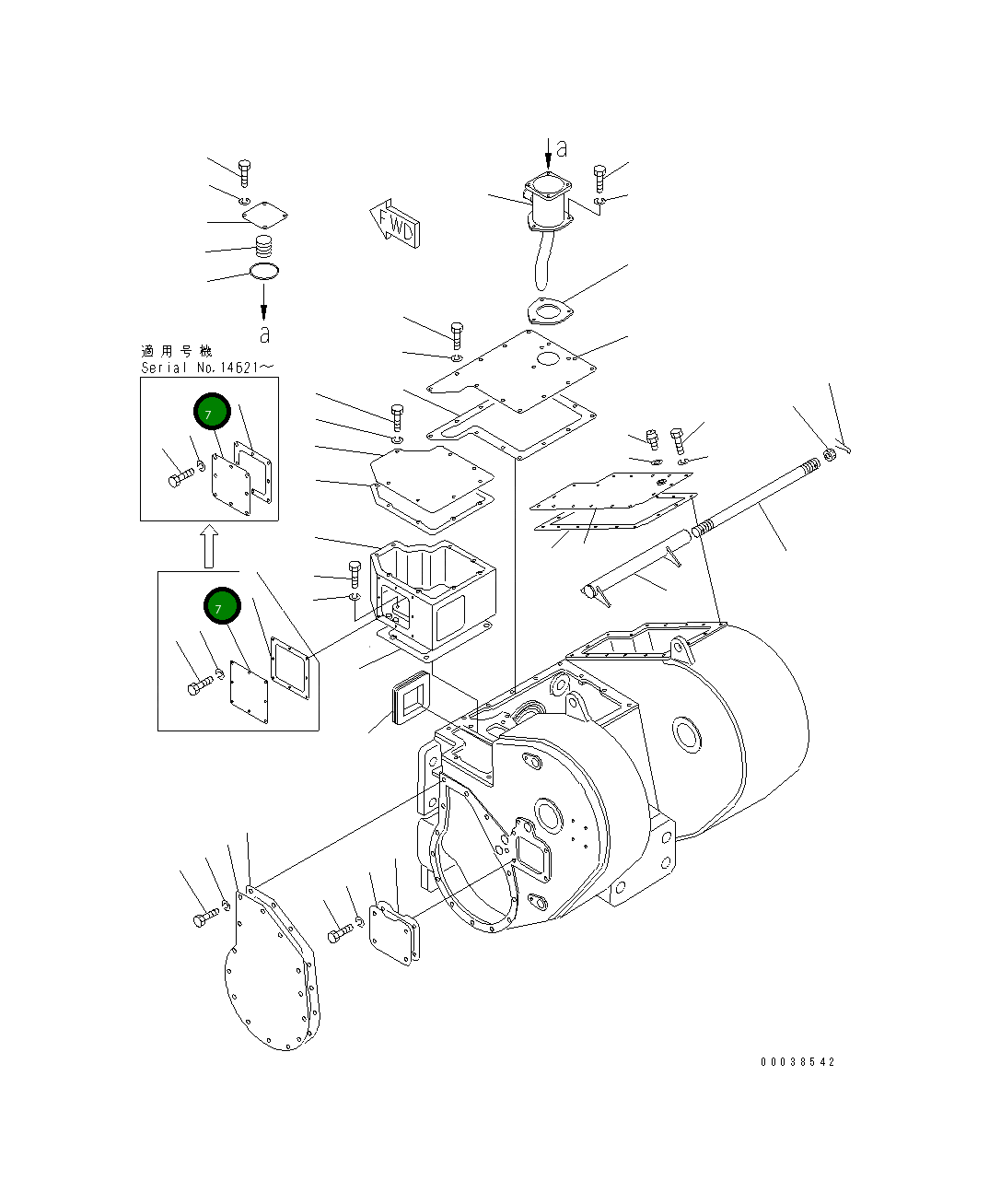 a

FWD

a

適用号機
Serial No.14621～

7

7

00038542