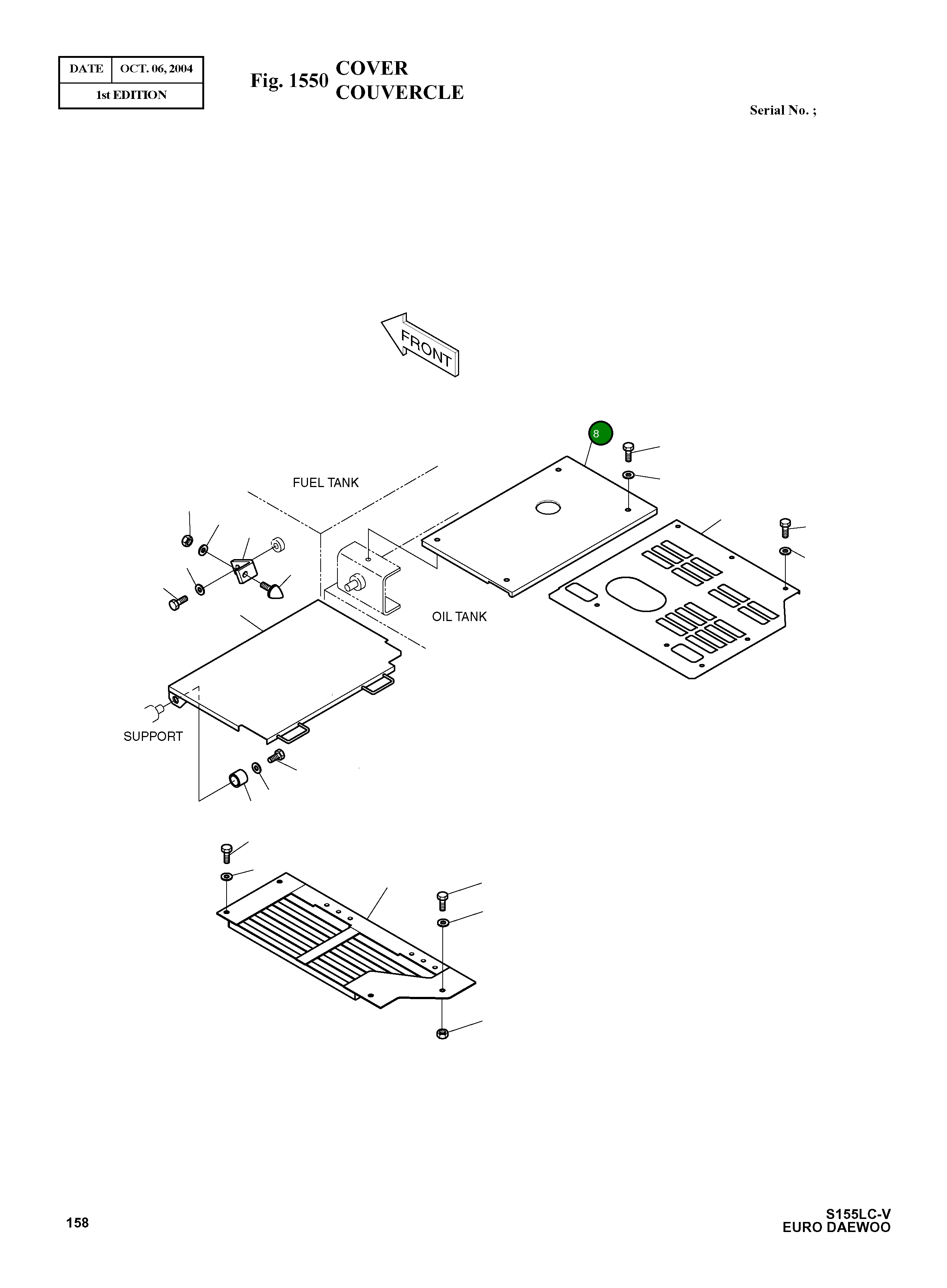 | DATE | OCT. 06, 2004 |
|---|---|
| 1st EDITION | |

Fig. 1550 COVER
COUVERCLE

Serial No. ;

FRONT

8

FUEL TANK

OIL TANK

SUPPORT

158

S155LC-V
EURO DAEWOO