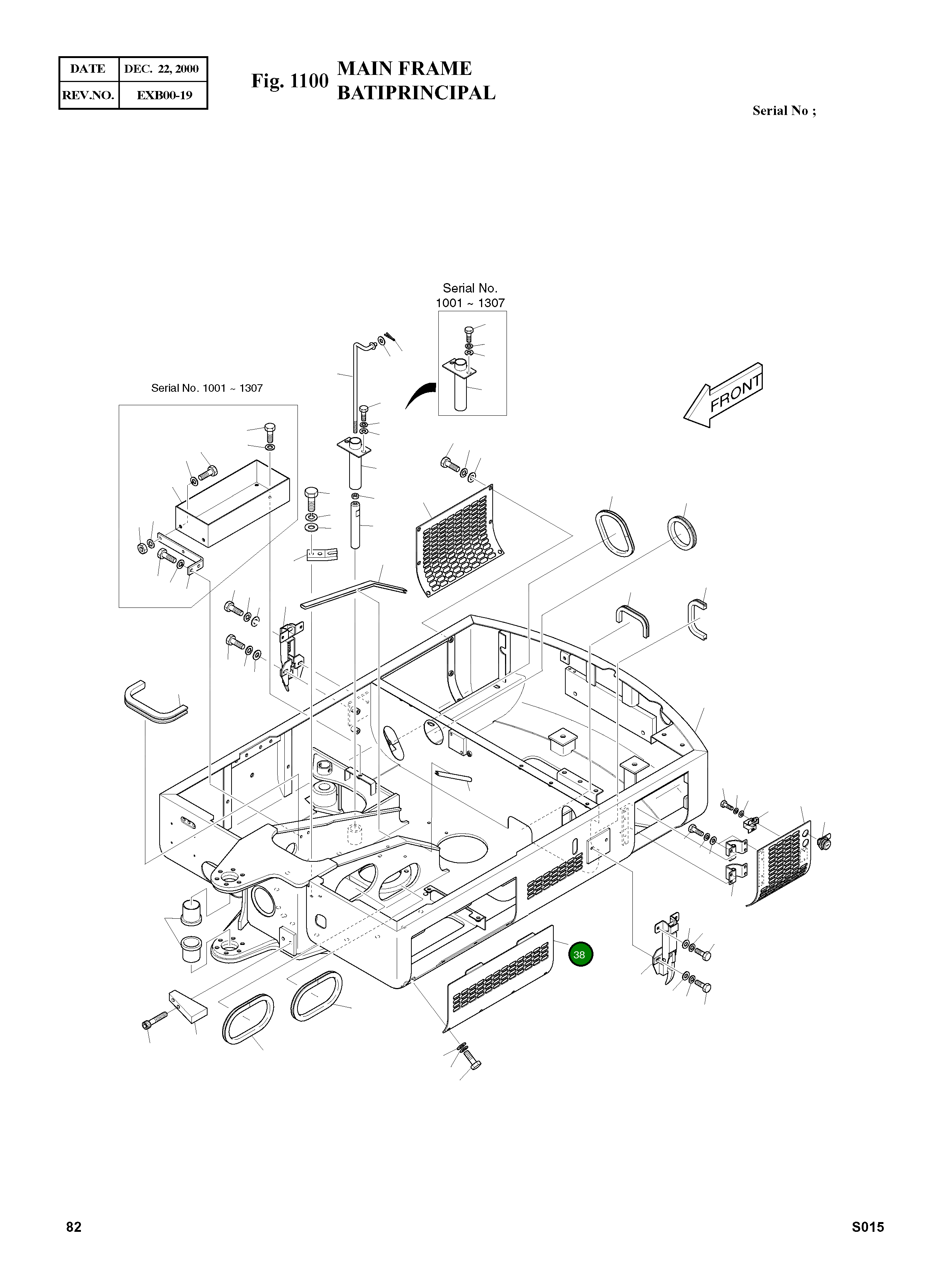 | DATE | DEC. 22, 2000 |
|---|---|
| REV.NO. | EXB00-19 |

Fig. 1100 MAIN FRAME
BATIPRINCIPAL

Serial No ;

Serial No.
1001 ~ 1307

Serial No. 1001 ~ 1307

FRONT

38

82

S015