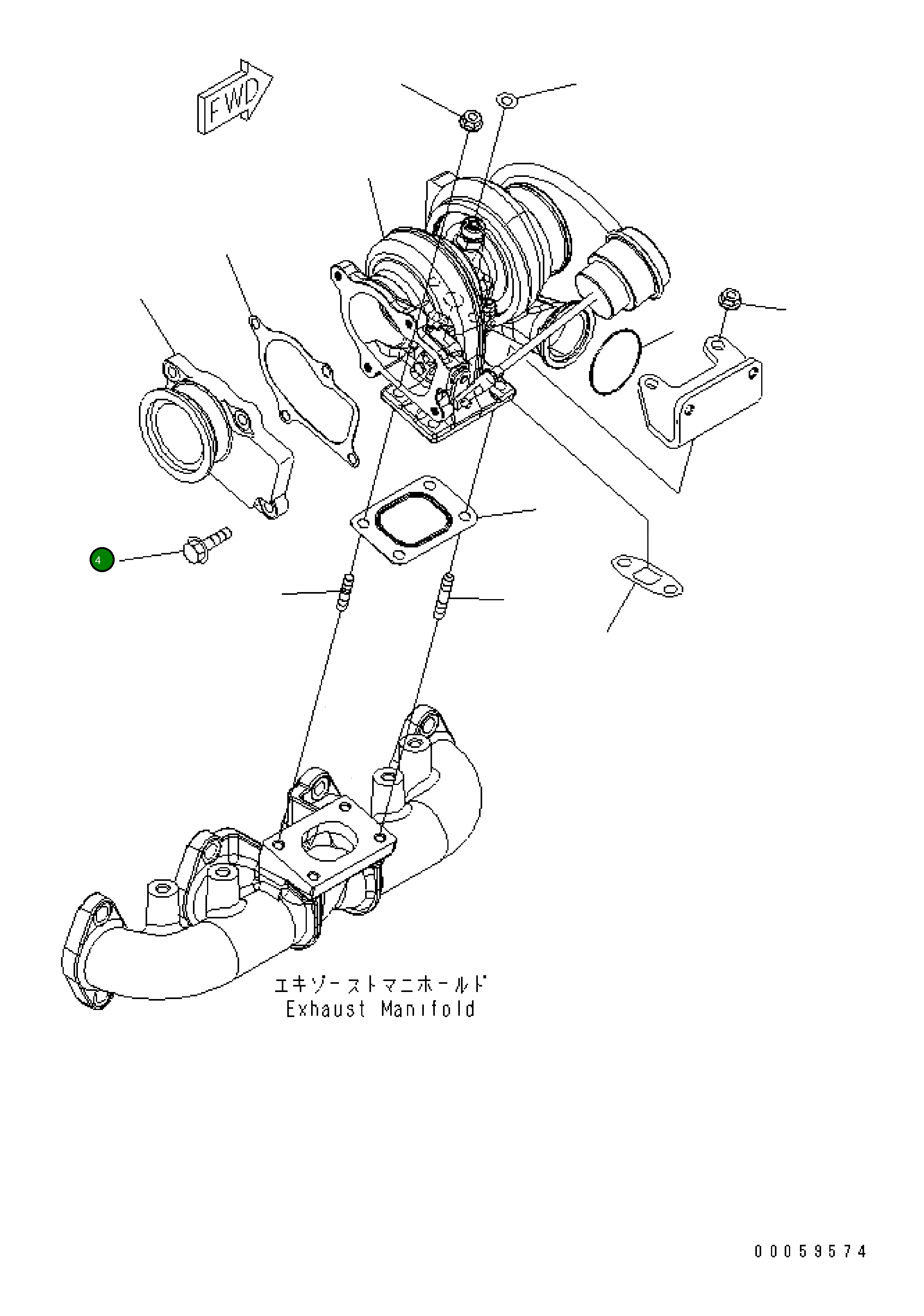 FWD

4

エキゾーストマニホールド
Exhaust Manifold

00059574