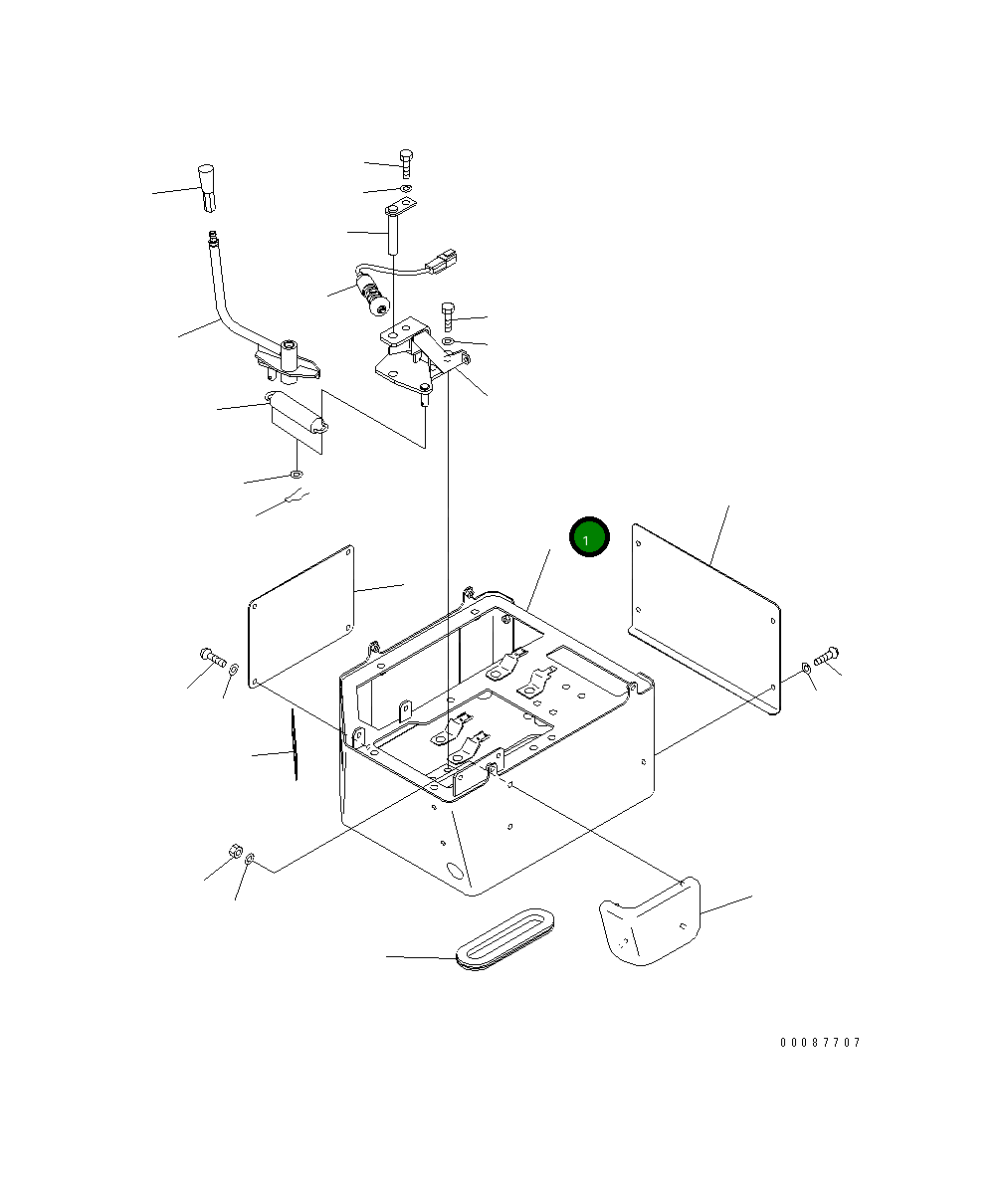 1

00087707