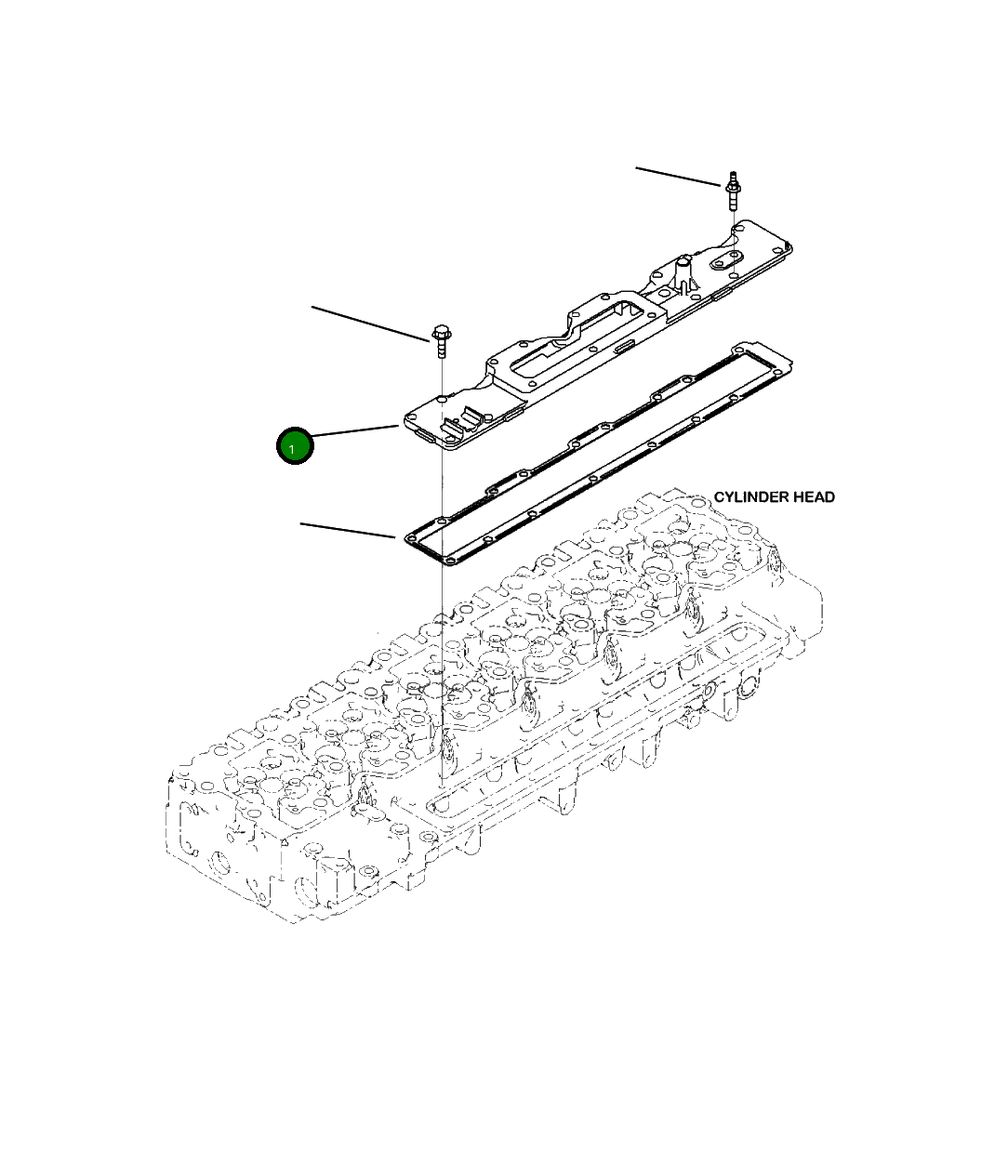 1

CYLINDER HEAD