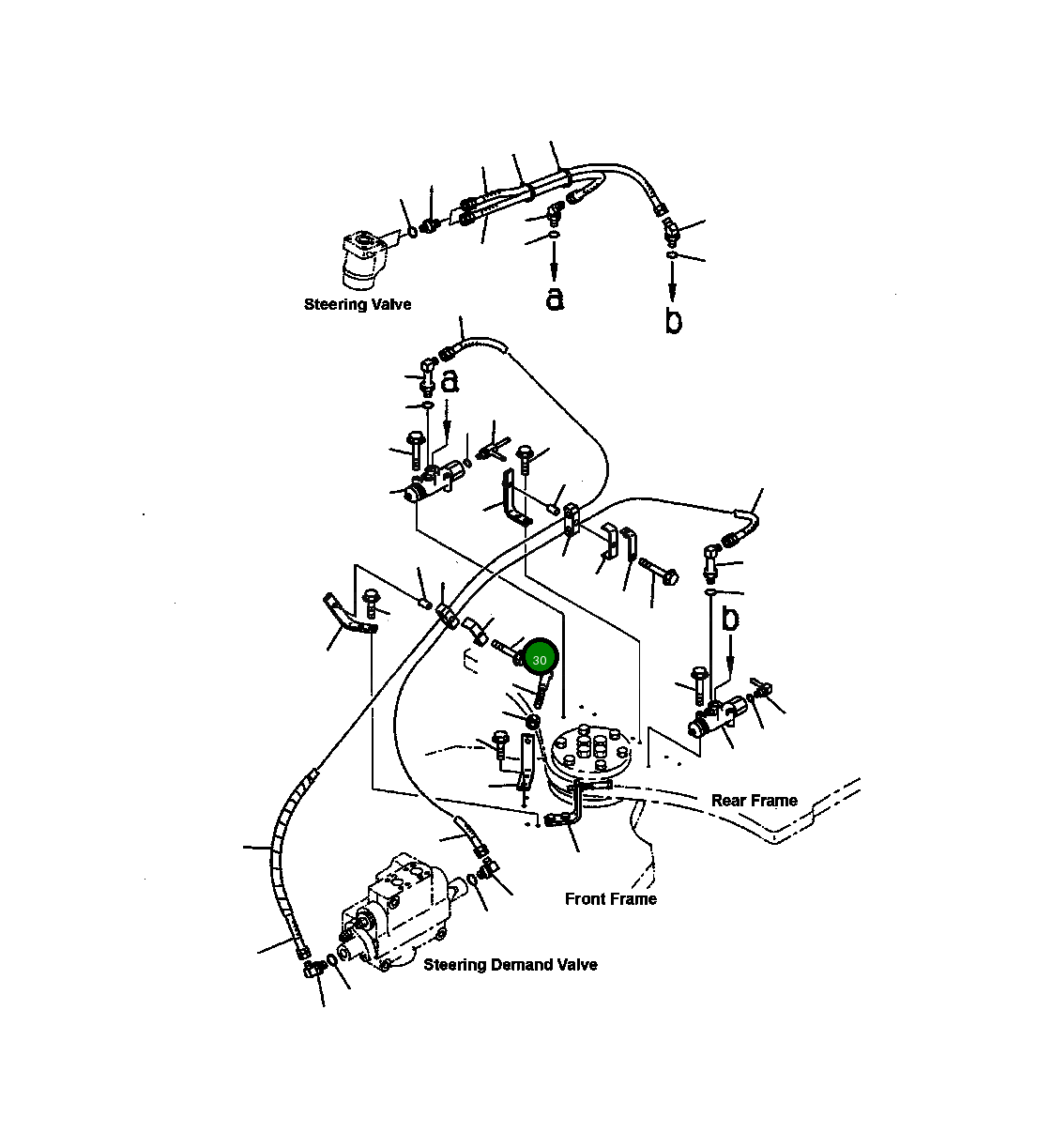 Steering Valve

a

b

a

b

30

Rear Frame

Front Frame

Steering Demand Valve