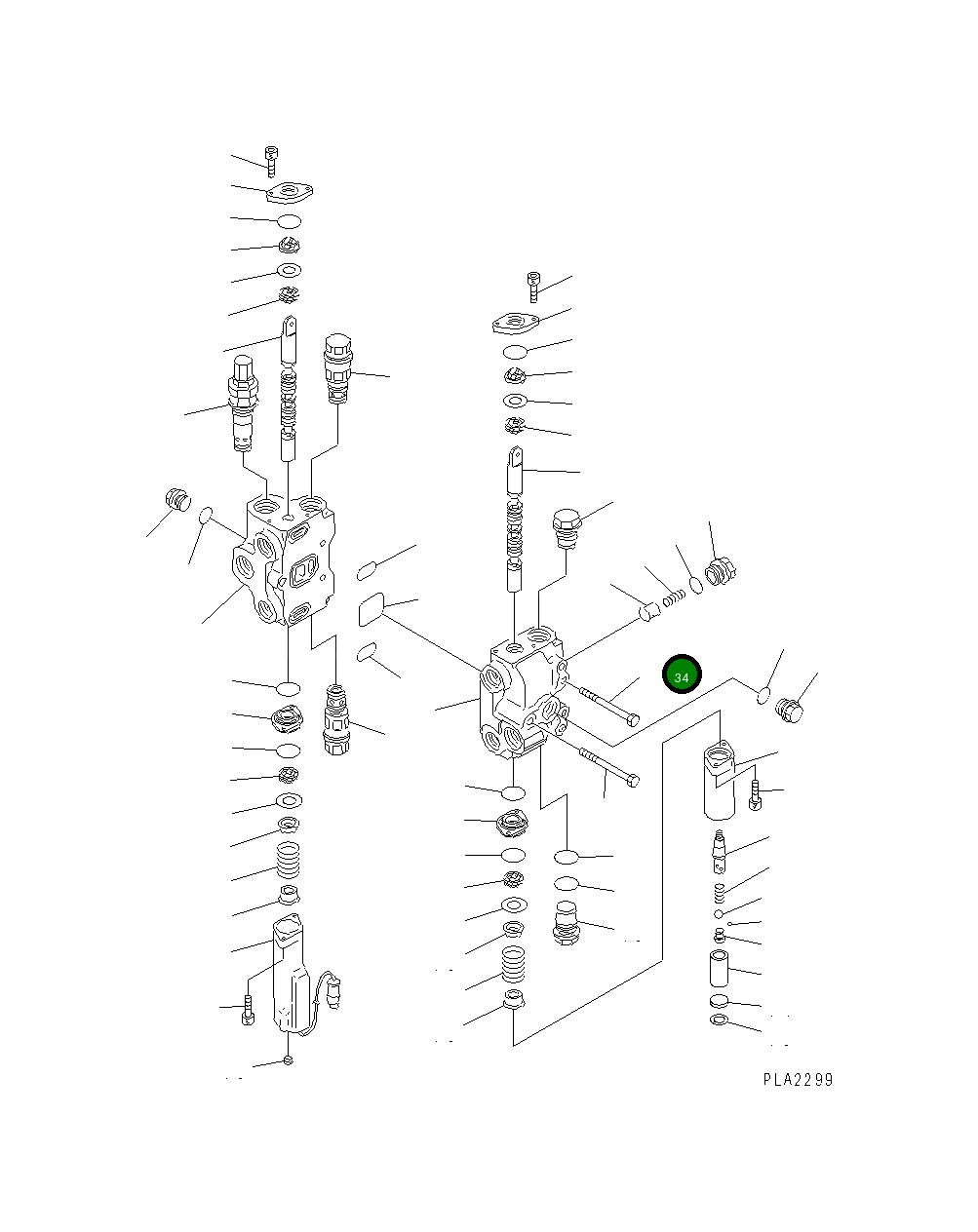 34

PLA2299