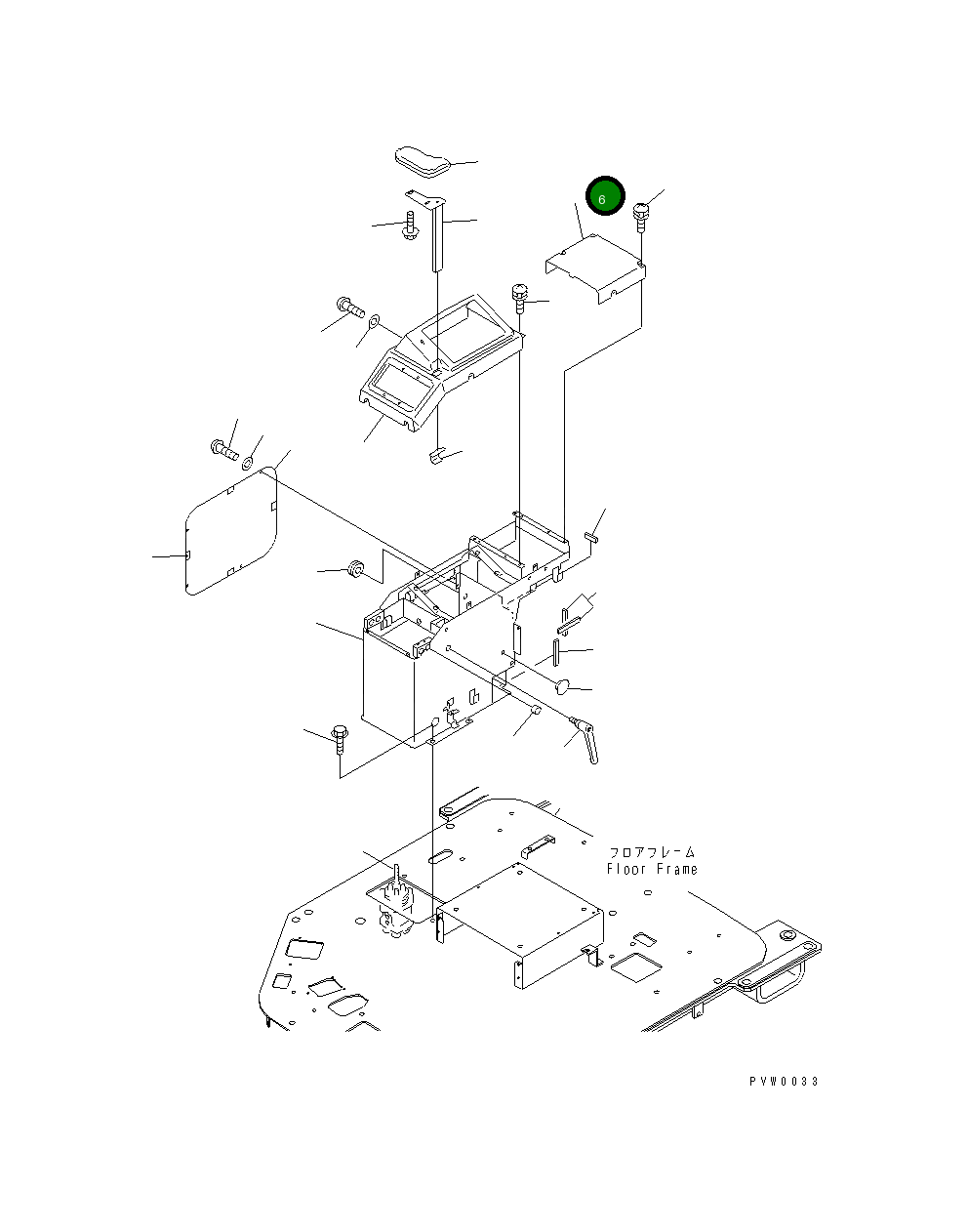 6

フロアフレーム
Floor Frame

PVW0033