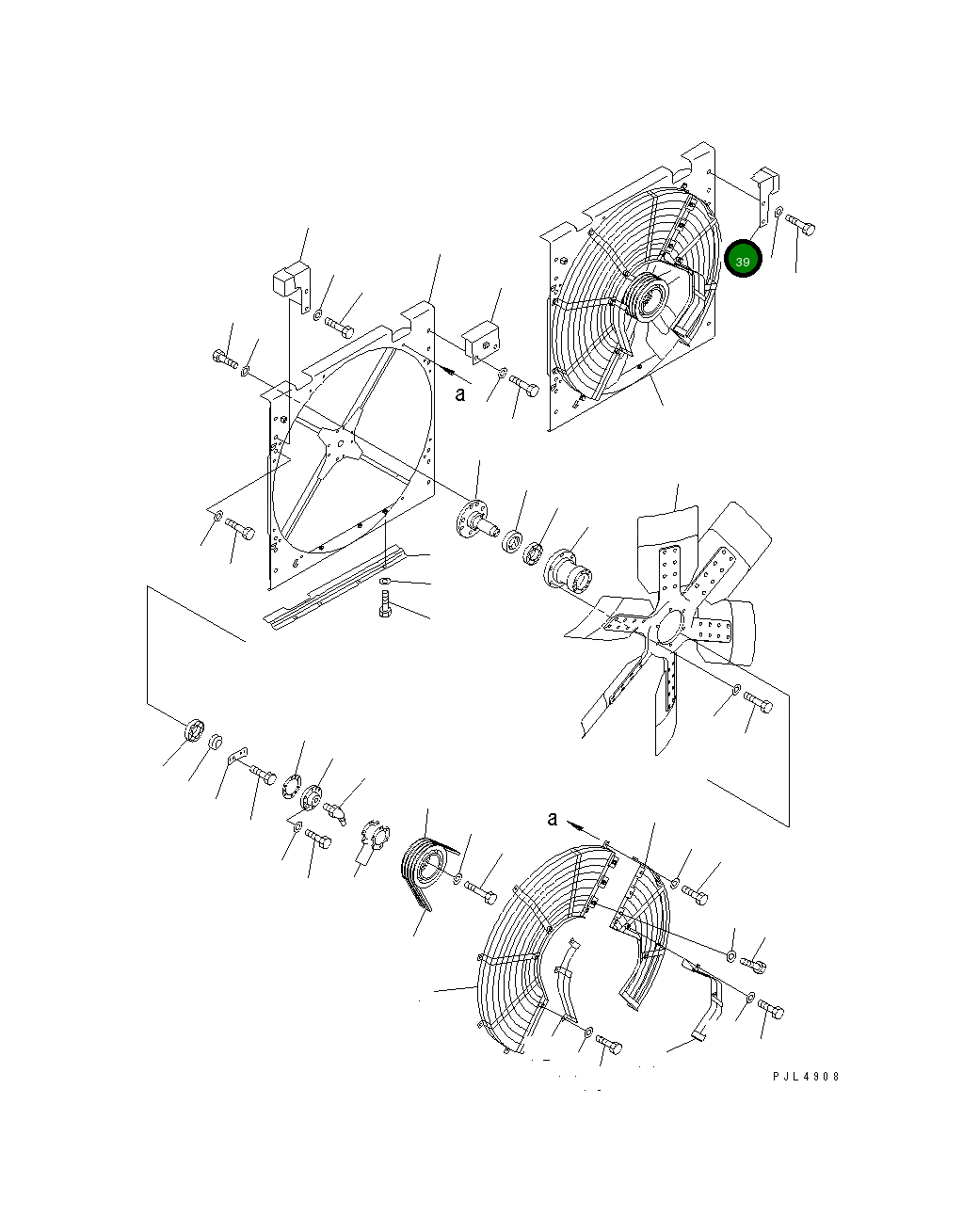 39

a

a

PJL4908