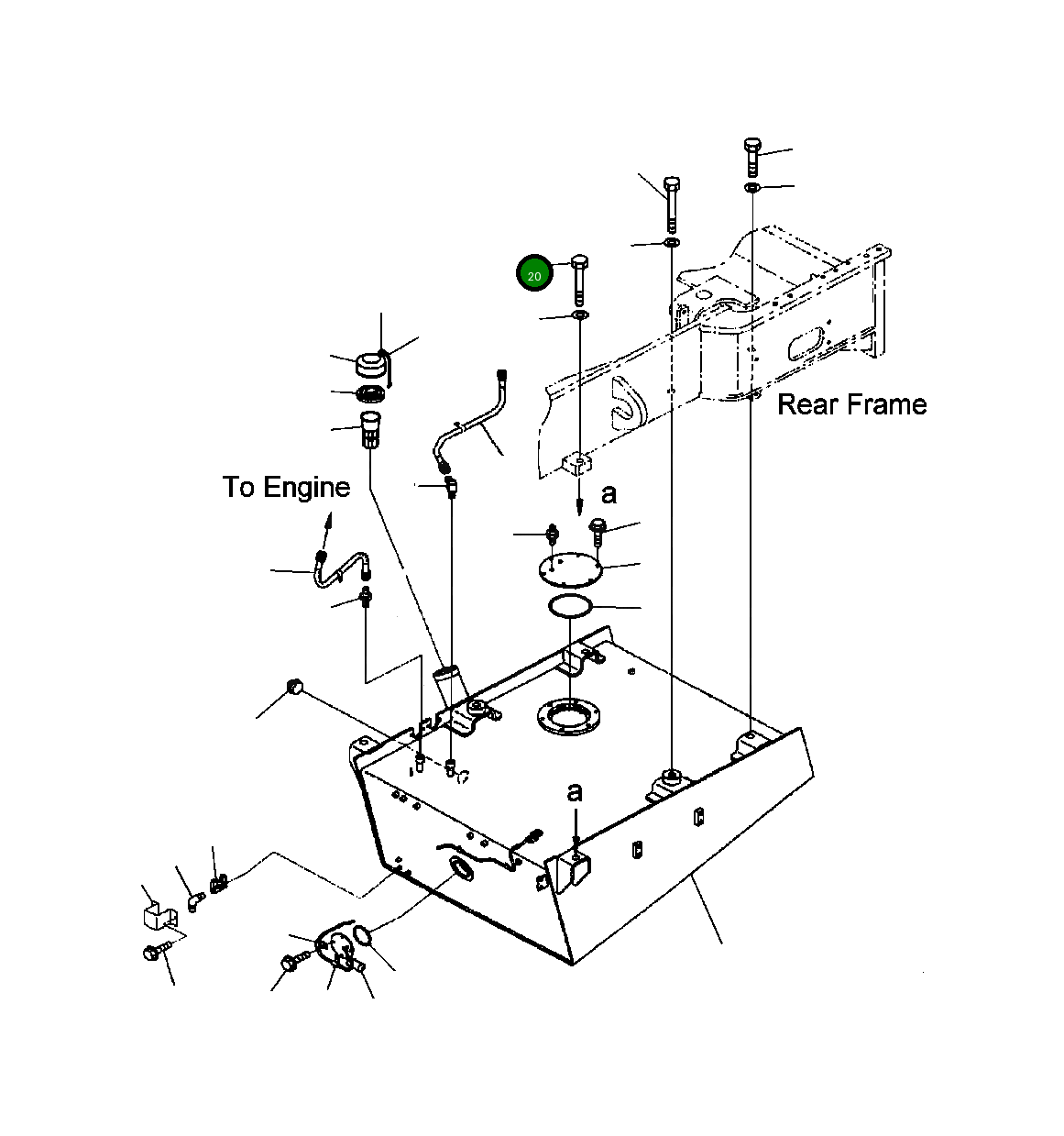 20

Rear Frame

To Engine

a

a