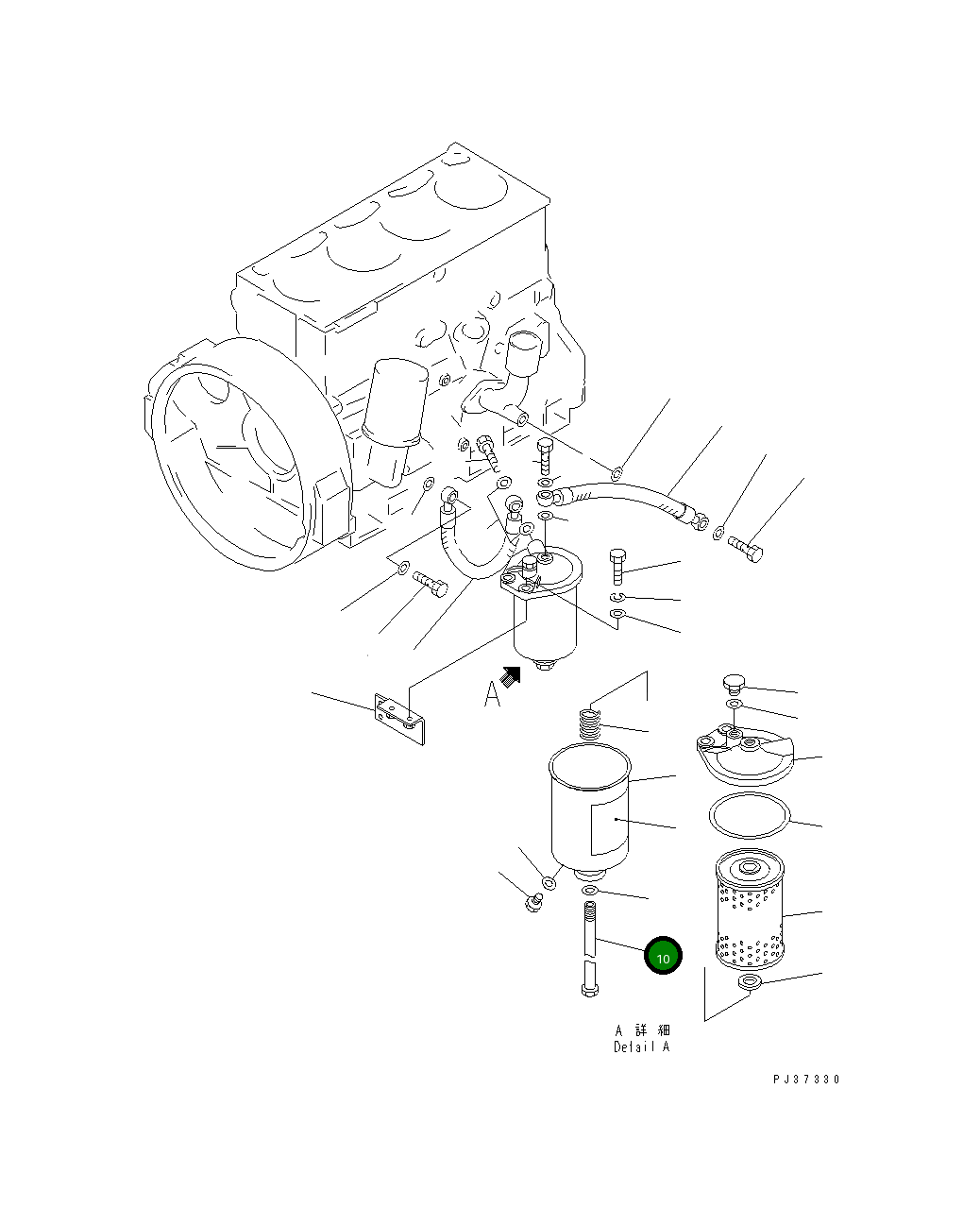 A

10

A 詳 細
Detail A

PJ37330