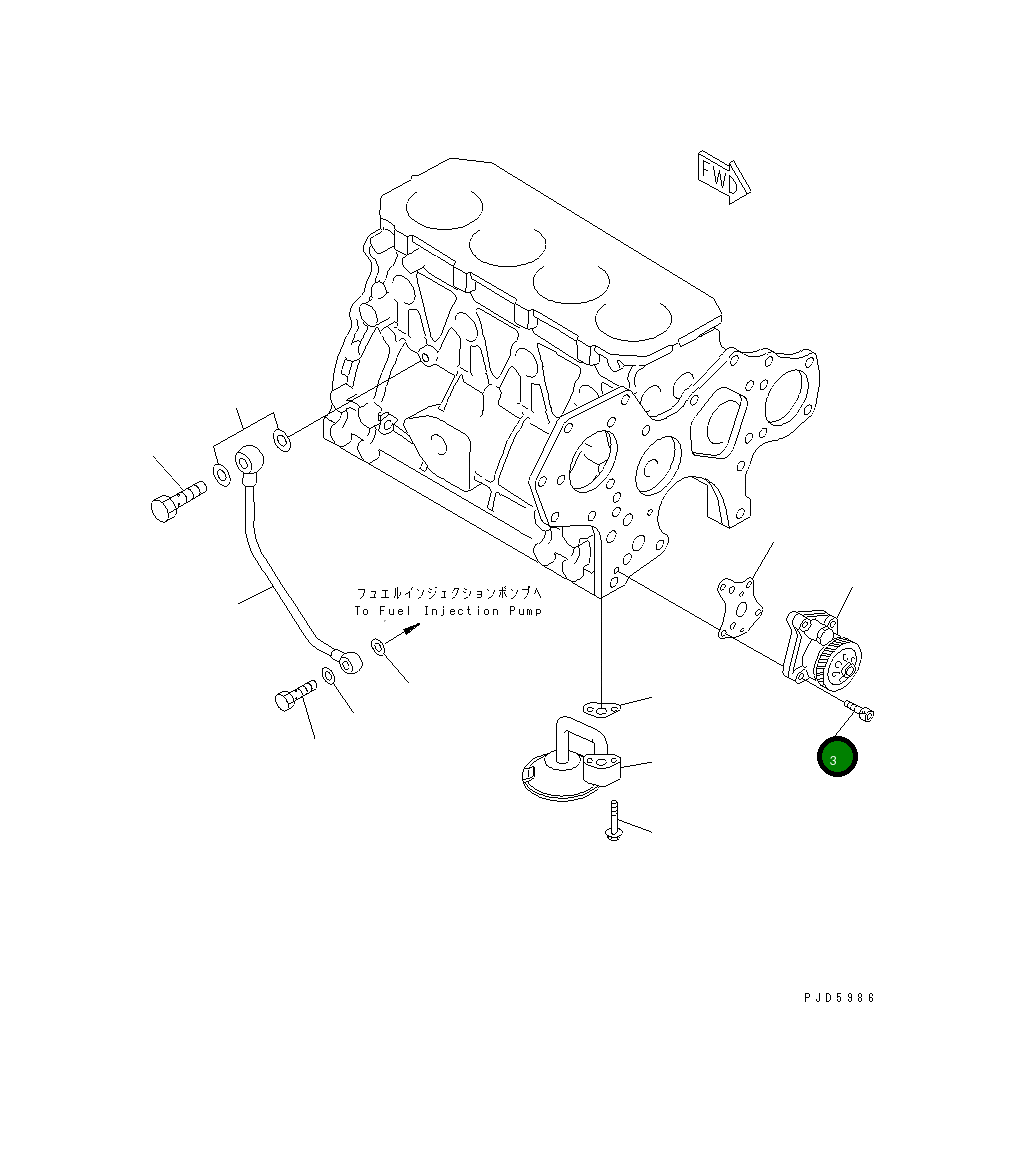 FWD

フュエルインジェクションポンプへ
To Fuel Injection Pump

3

PJD5986