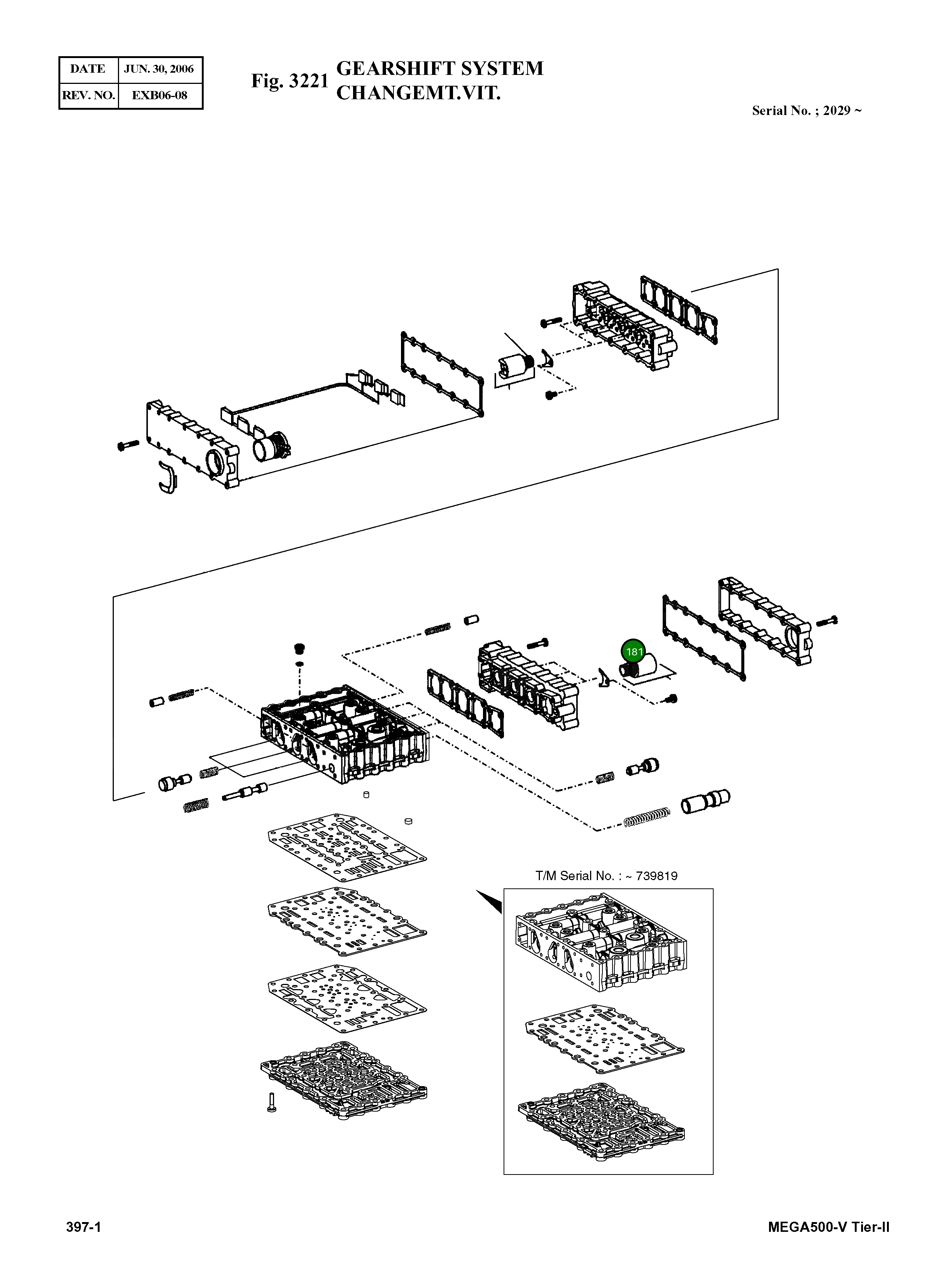 | DATE | JUN. 30, 2006 |
|---|---|
| REV. NO. | EXB06-08 |

Fig. 3221 GEARSHIFT SYSTEM CHANGEMT.VIT.

Serial No. ; 2029 ~

181

T/M Serial No. : ~ 739819

397-1

MEGA500-V Tier-II