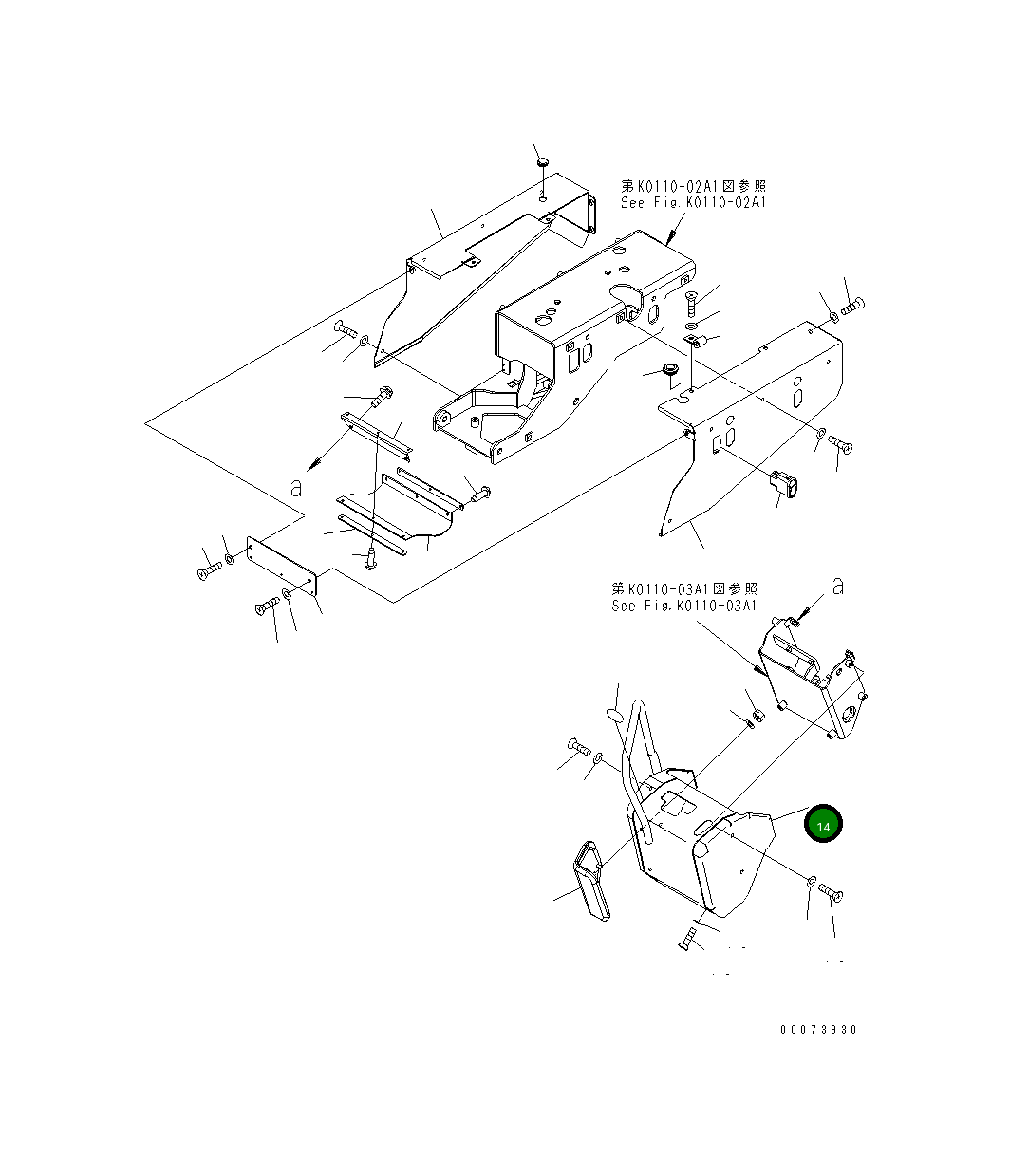 第K0110-02A1図参照
See Fig.K0110-02A1

a

第K0110-03A1図参照
See Fig.K0110-03A1

a

14

00073930