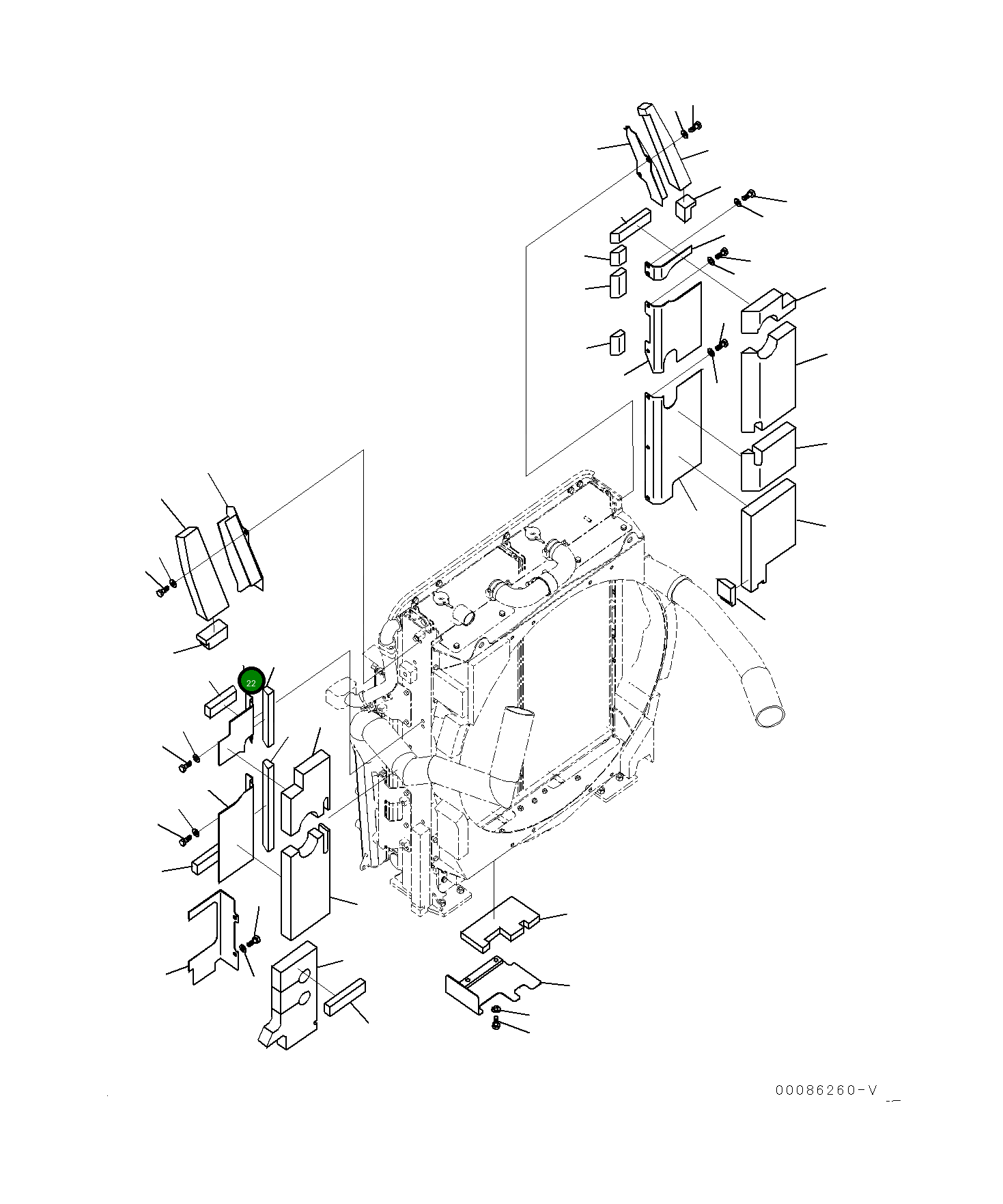 22

00086260-V