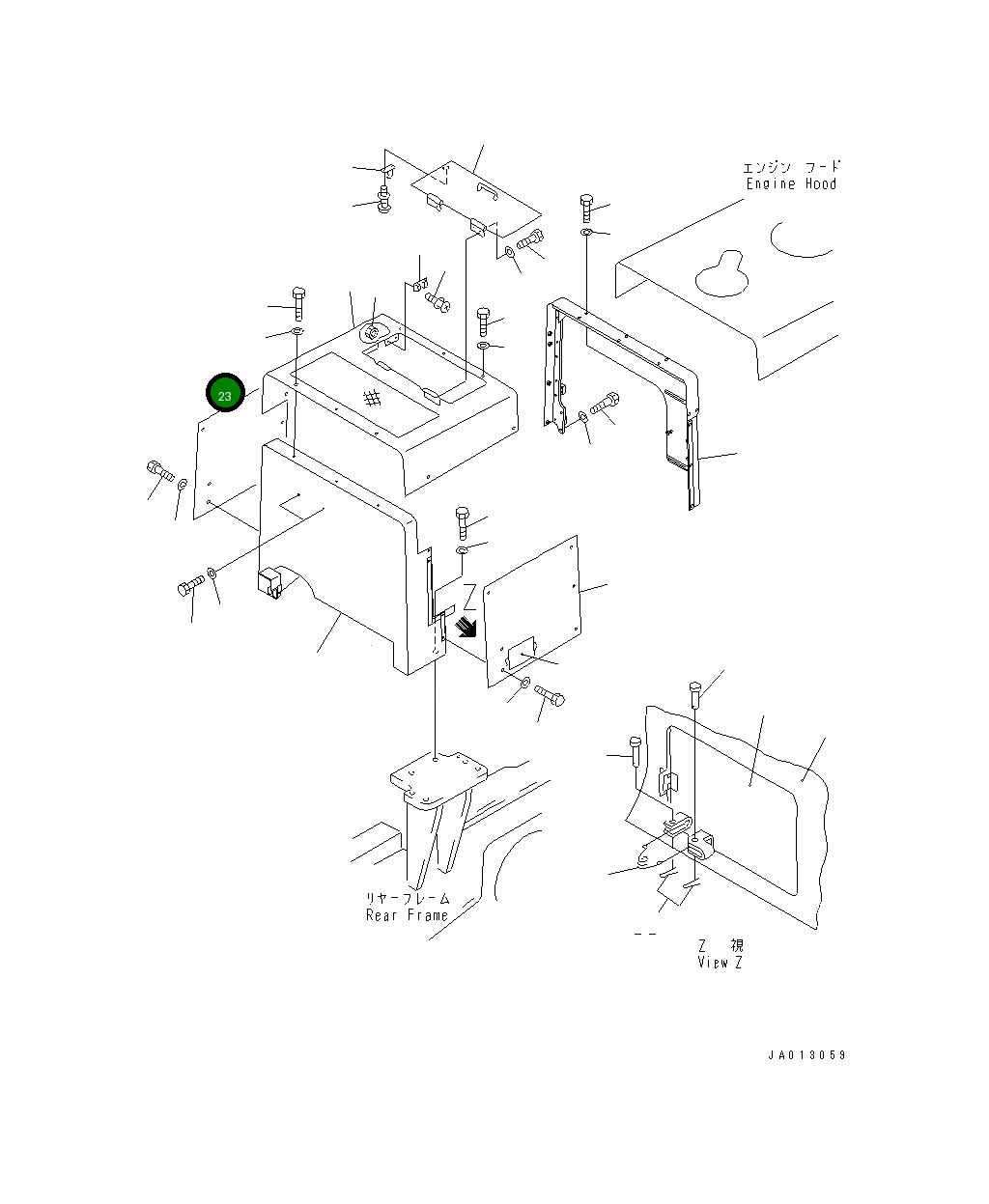 エンジン フード
Engine Hood

23

Z

リヤーフレーム
Rear Frame

Z 視
View Z

JA013059