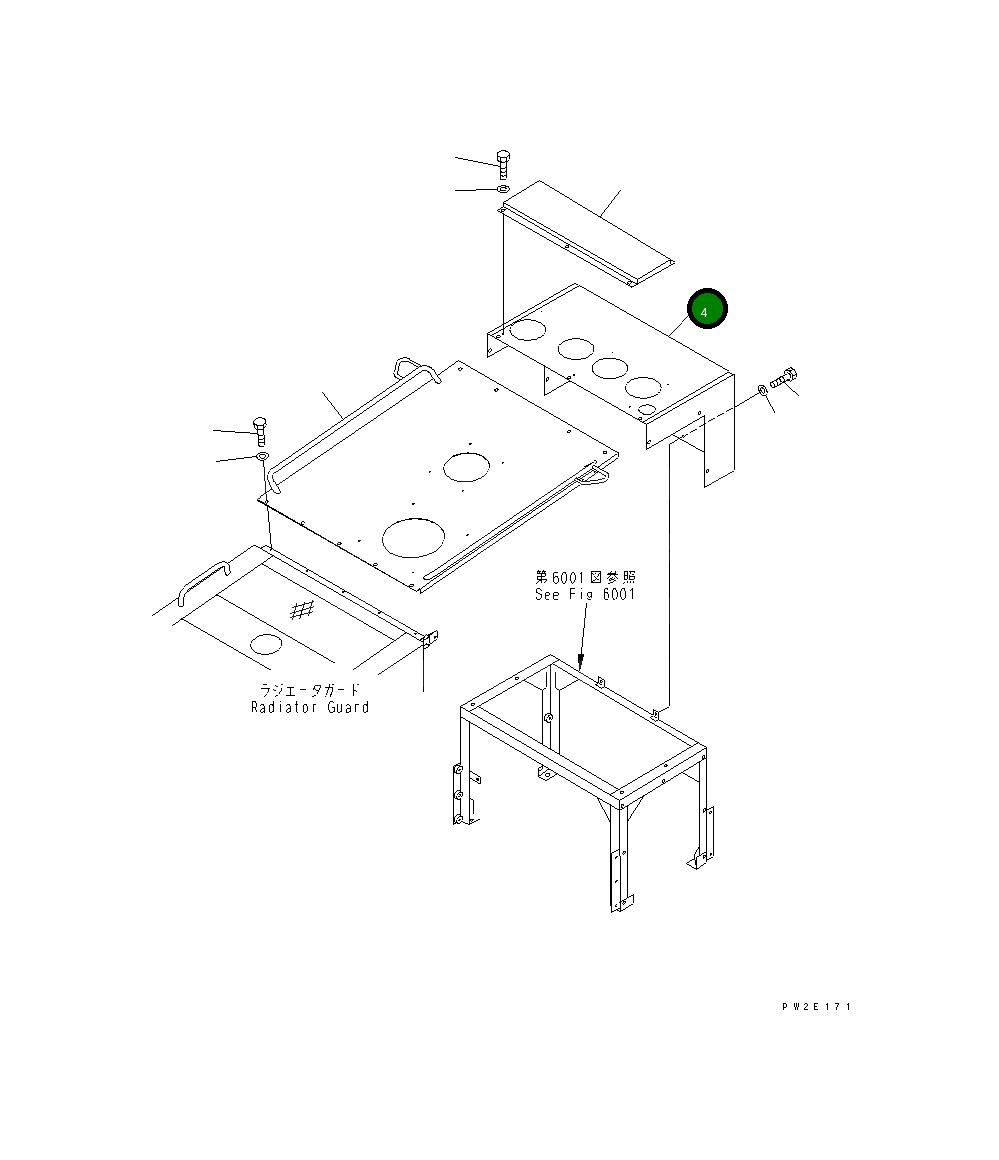 4

第6001図参照
See Fig 6001

ラジエータガード
Radiator Guard

PW2E171