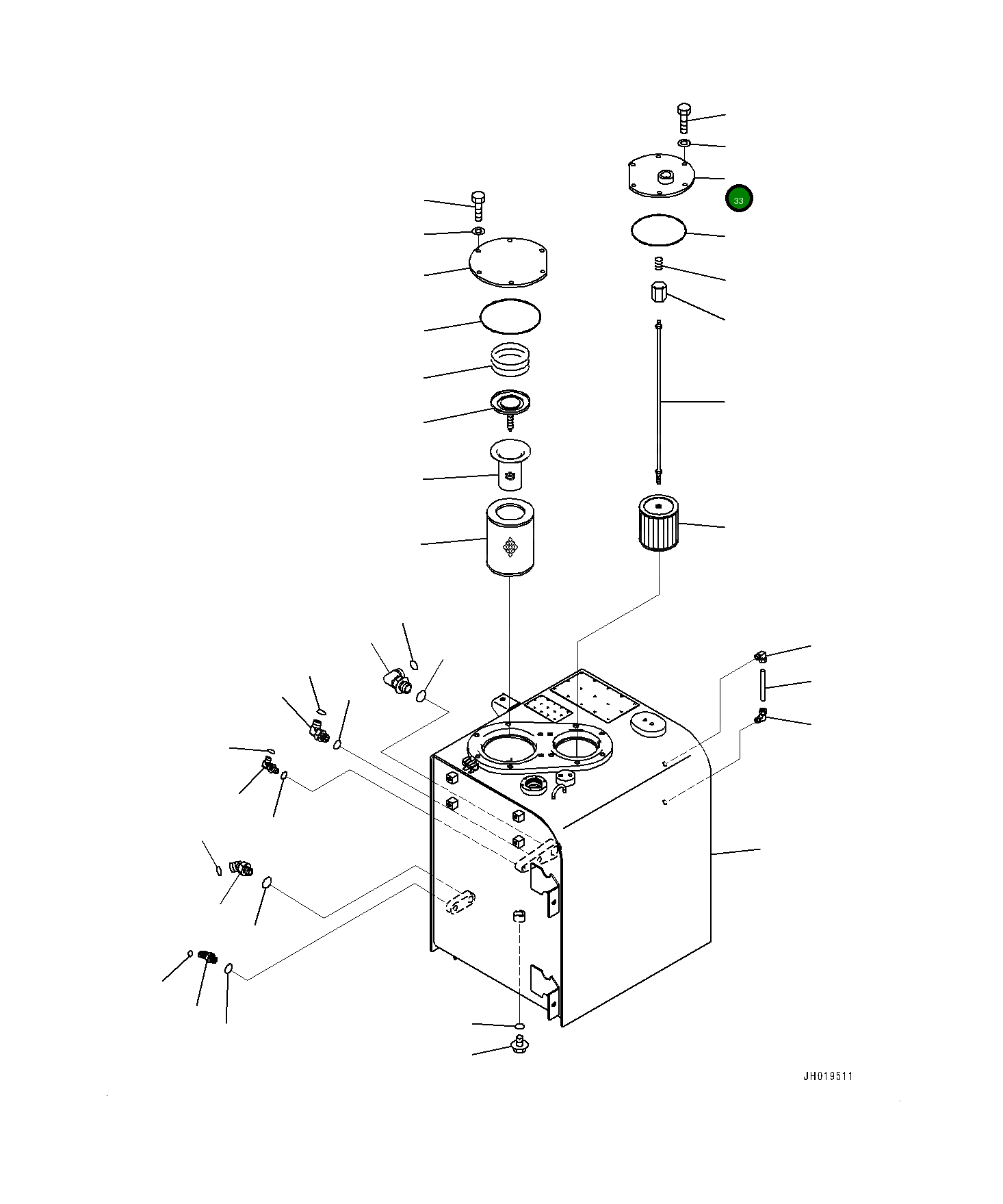 33

JH019511