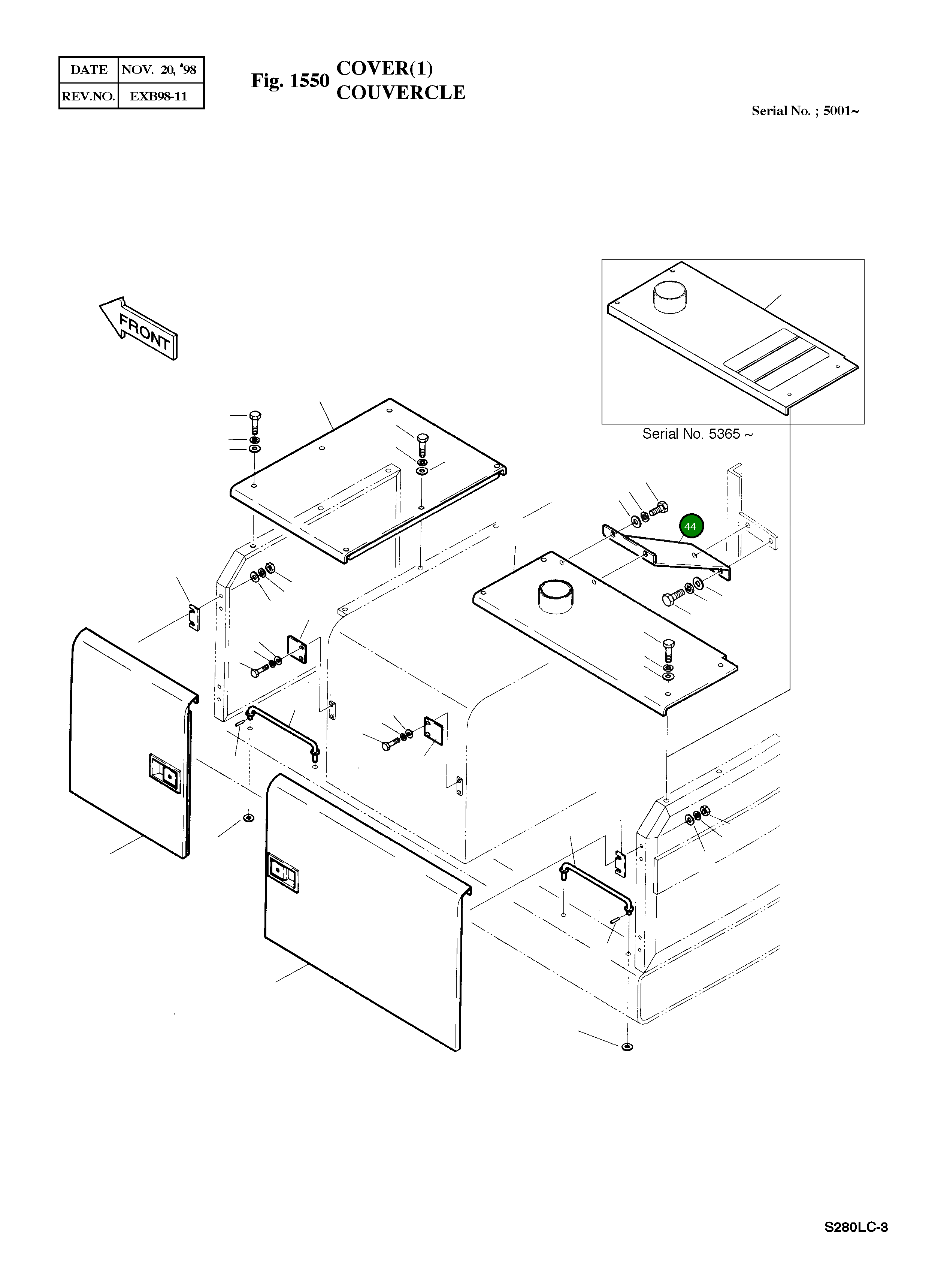 | DATE | NOV. 20, '98 |
|---|---|
| REV.NO. | EXB98-11 |

Fig. 1550 COVER(1) COUVERCLE

Serial No. ; 5001~

FRONT

Serial No. 5365 ~

44

S280LC-3