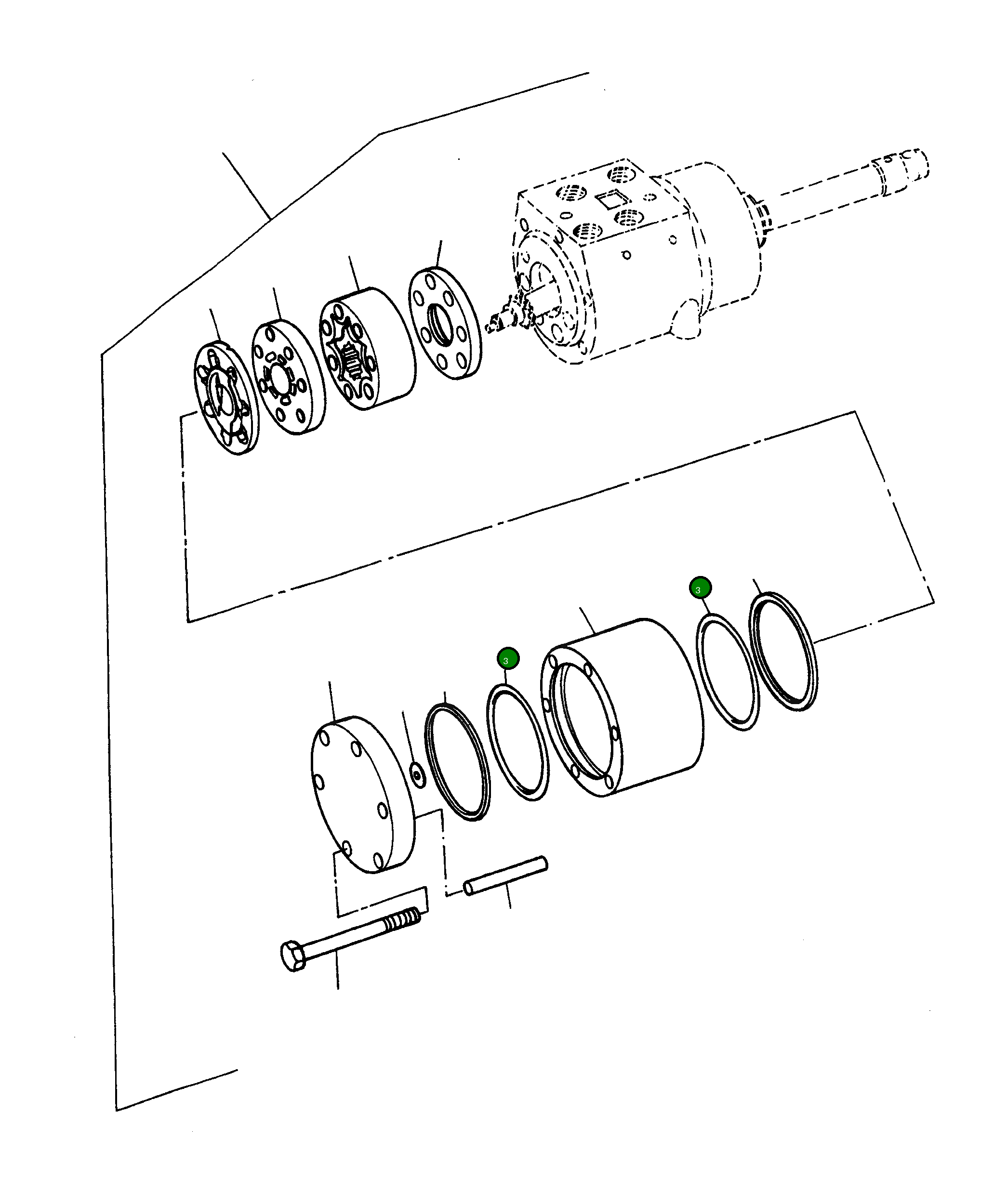 3

3