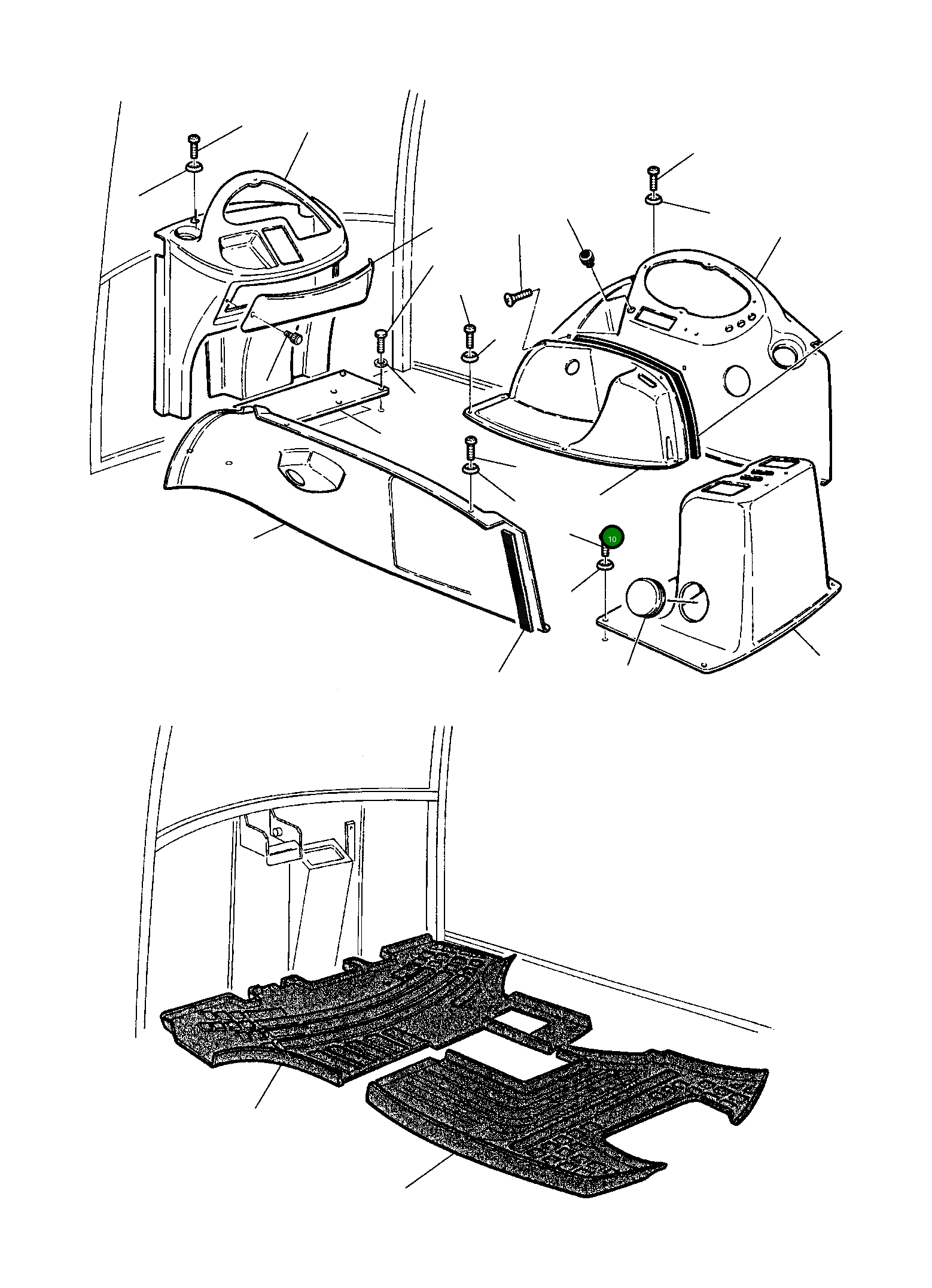 10