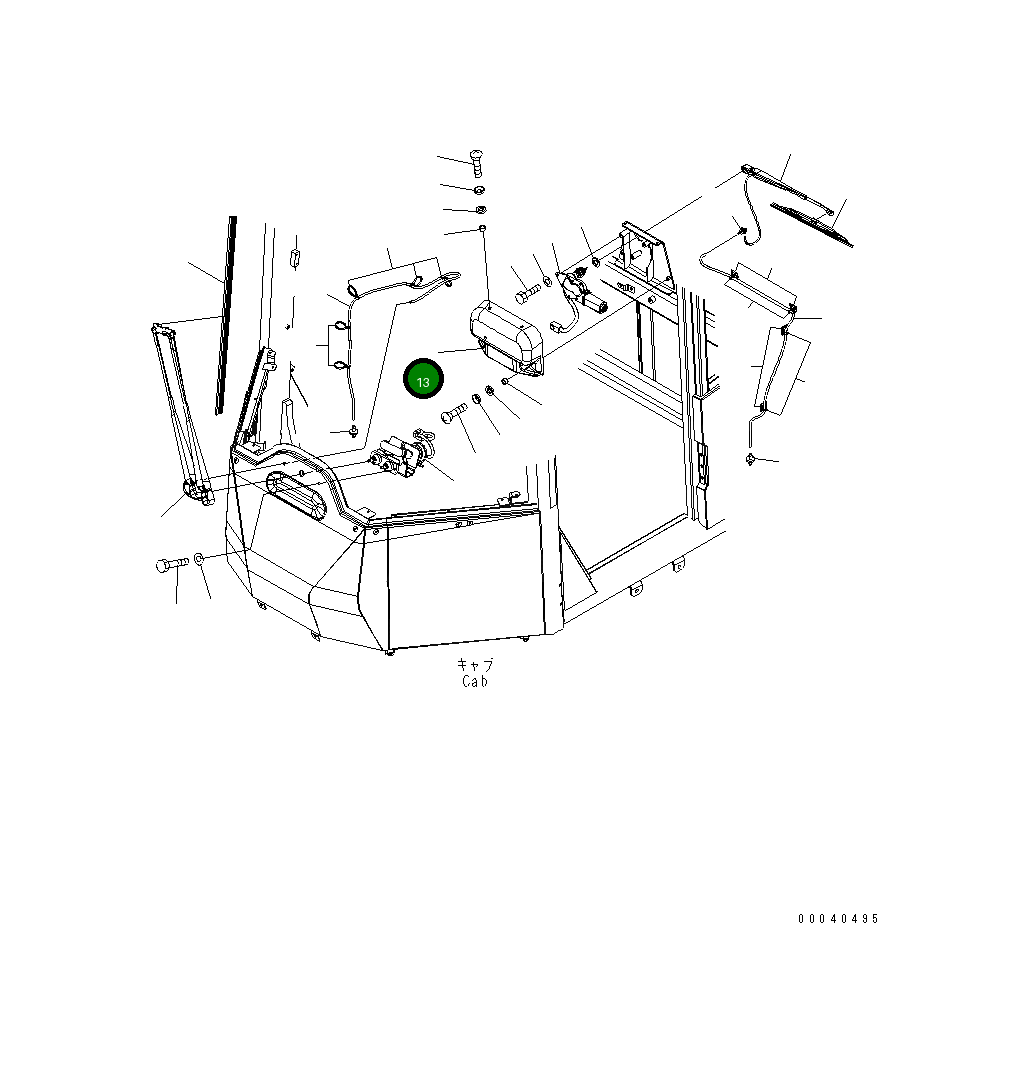 13

キャブ
Cab

00040495