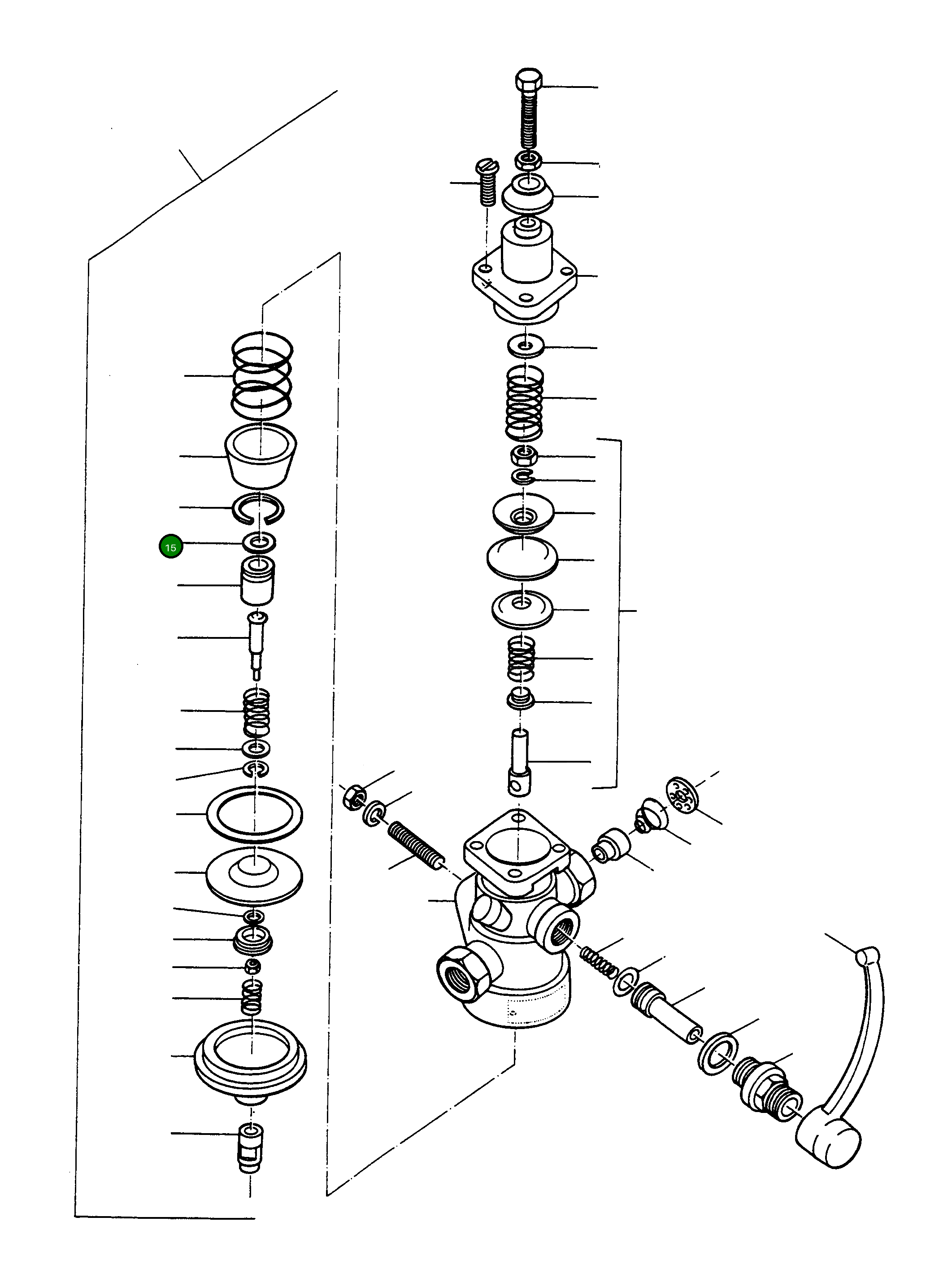 15