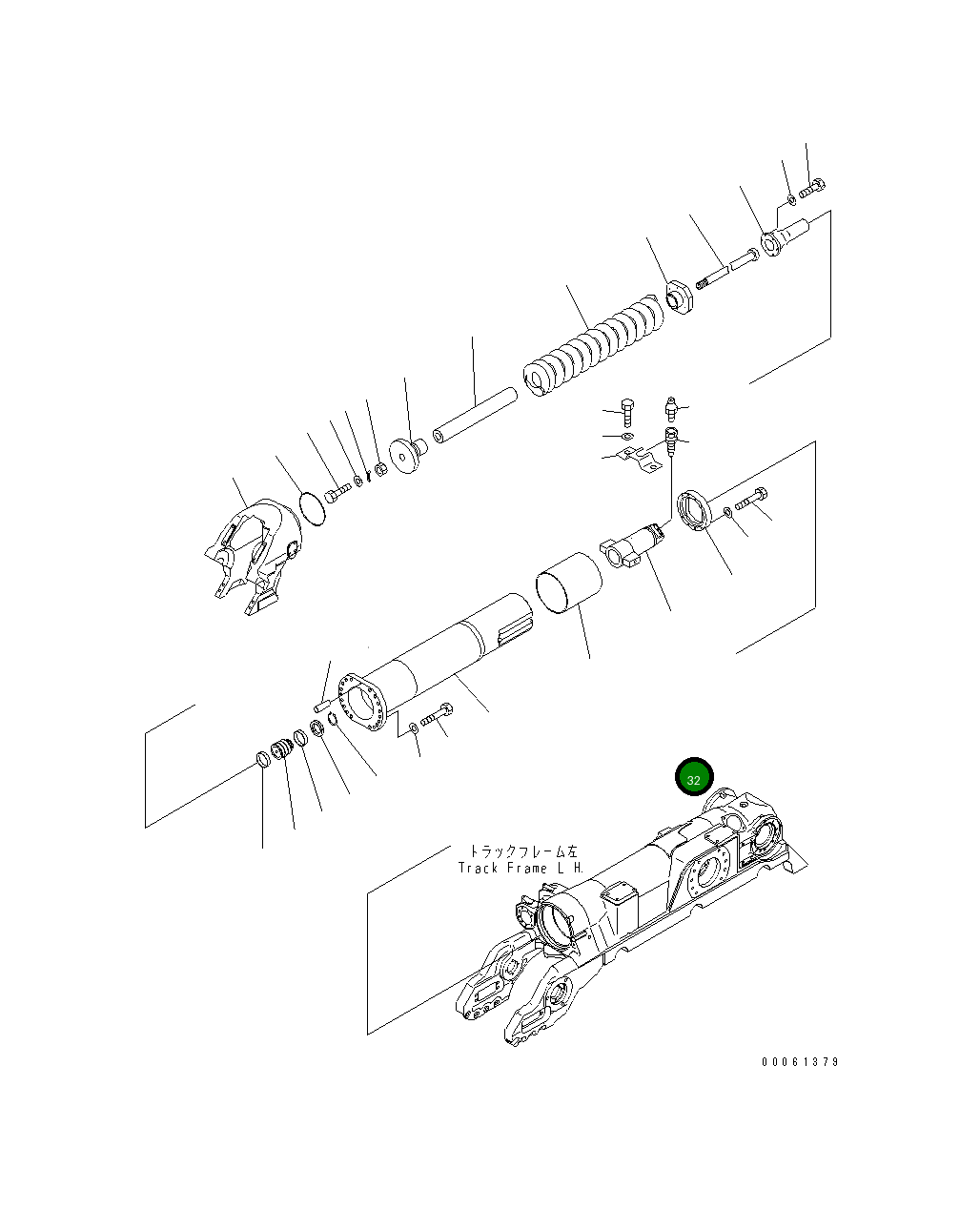 32

トラックフレーム左
Track Frame L H.

00061379