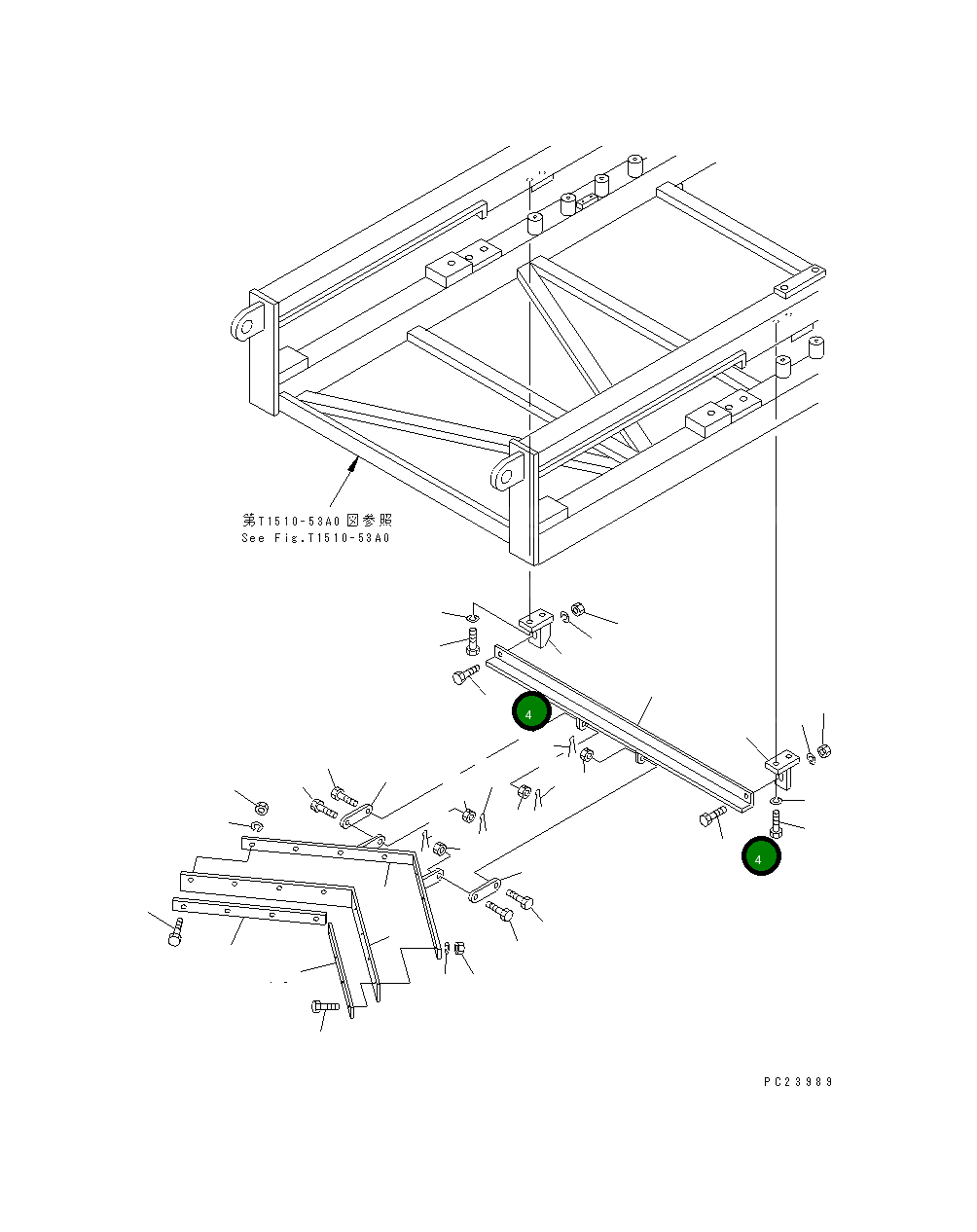 第T1510-53A0図参照
See Fig.T1510-53A0

4

4

PC23989