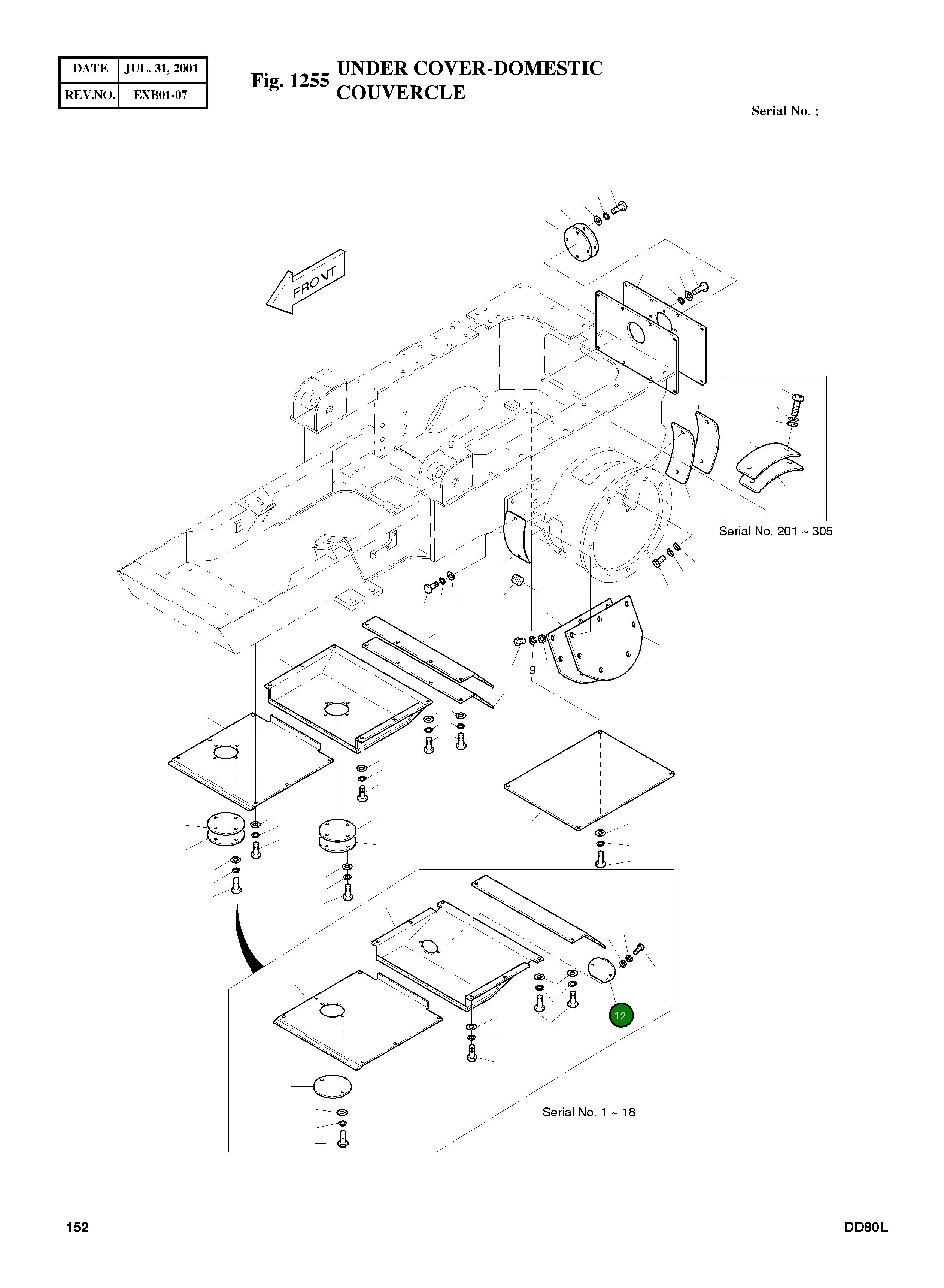 | DATE | JUL. 31, 2001 |
|---|---|
| REV.NO. | EXB01-07 |

Fig. 1255 UNDER COVER-DOMESTIC COUVERCLE

Serial No. ;

FRONT

Serial No. 201 ~ 305

9

12

Serial No. 1 ~ 18

152

DD80L