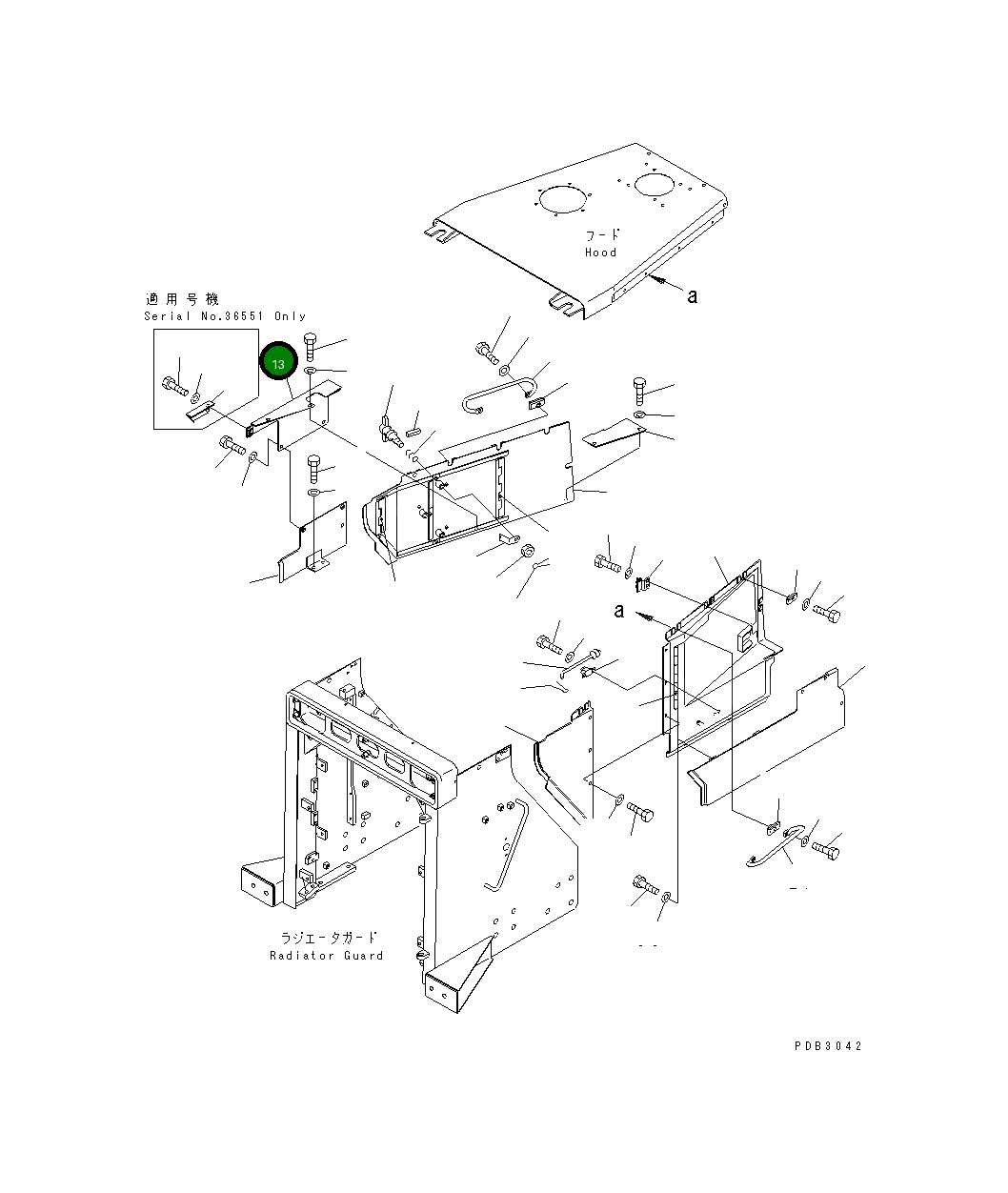 フード
Hood

a

適用号機
Serial No.36551 Only

13

a

ラジエータガード
Radiator Guard

PDB3042