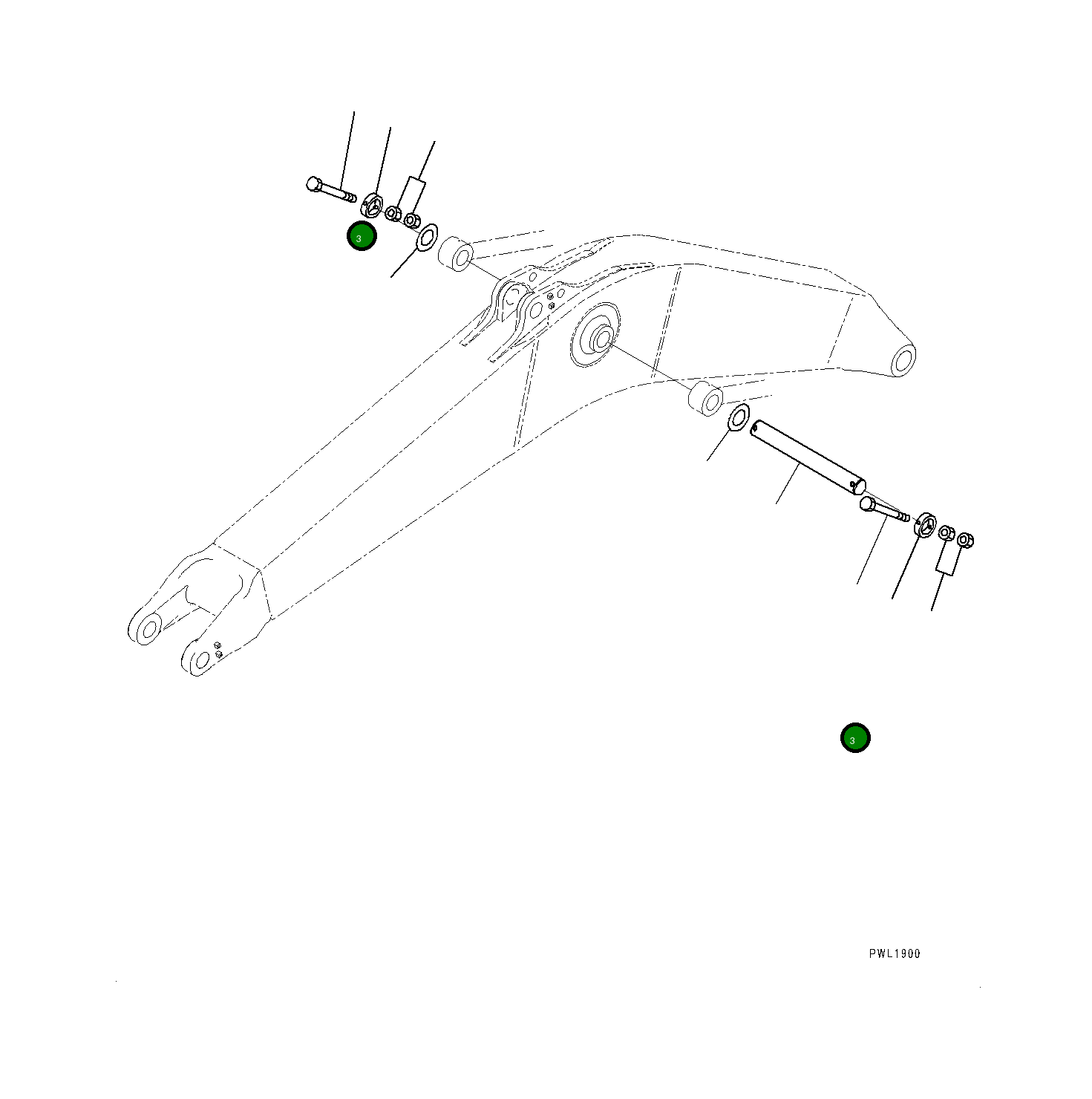 3

3

PWL1900