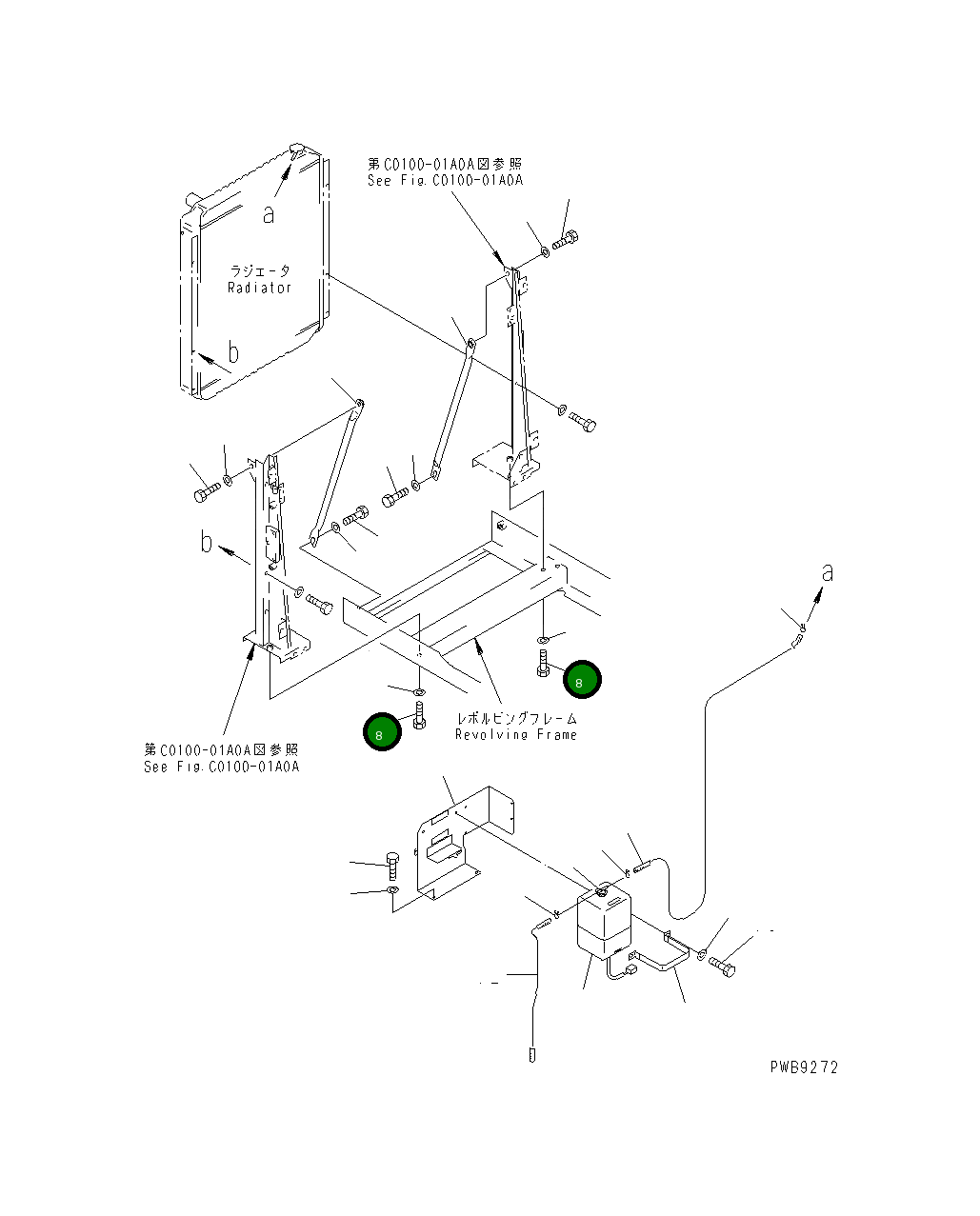 第C0100-01A0A図参照
See Fig.C0100-01A0A

a

ラジエータ
Radiator

b

b

a

8

8

レボルビングフレーム
Revolving Frame

第C0100-01A0A図参照
See Fig.C0100-01A0A

PWB9272