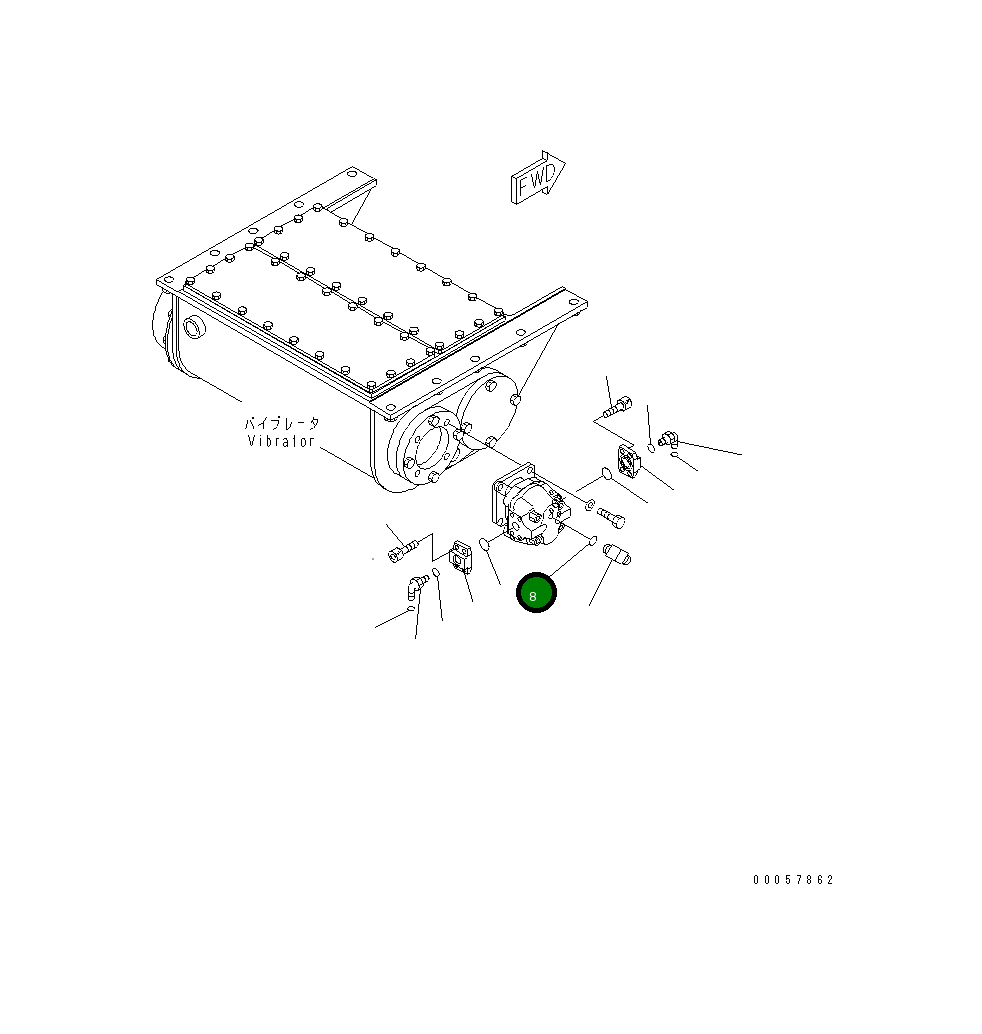 FWD

バイブレータ
Vibrator

8

00057862