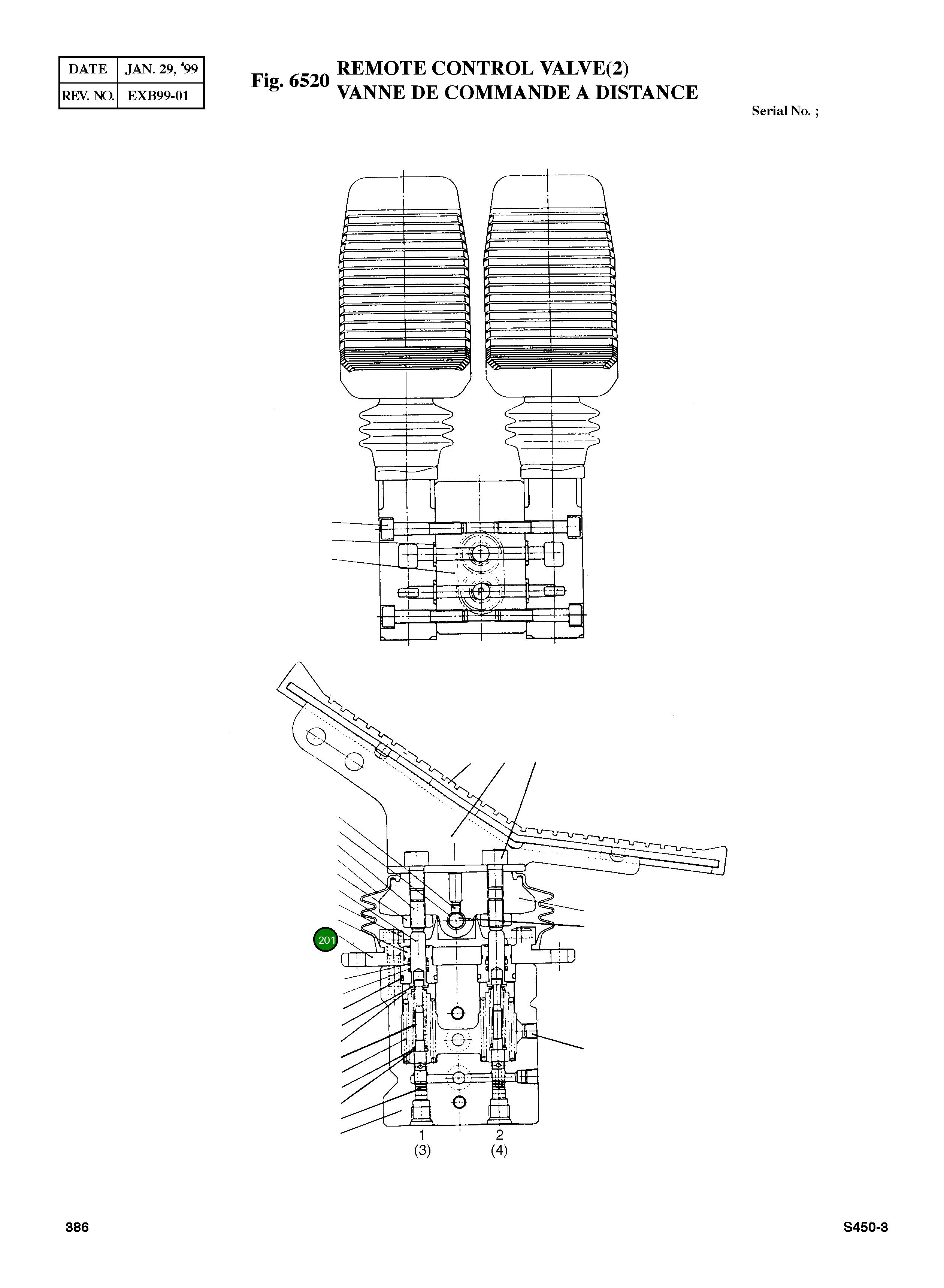 | DATE | JAN. 29, '99 |
|---|---|
| REV. NO. | EXB99-01 |

Fig. 6520 REMOTE CONTROL VALVE(2)
VANNE DE COMMANDE A DISTANCE

Serial No. ;

201

1
(3)

2
(4)

386

S450-3