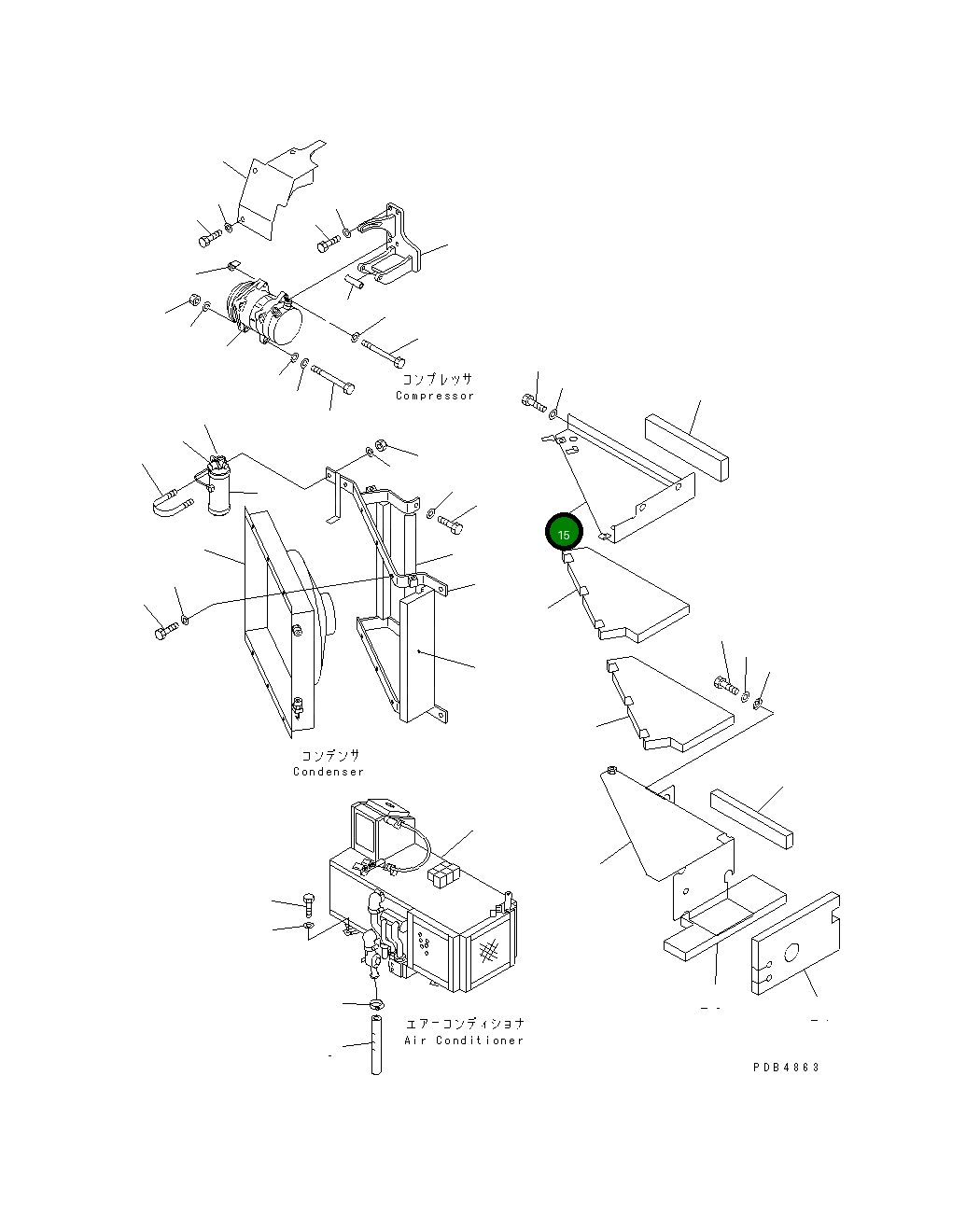 コンプレッサ
Compressor

15

コンデンサ
Condenser

エアーコンディショナ
Air Conditioner

PDB4863