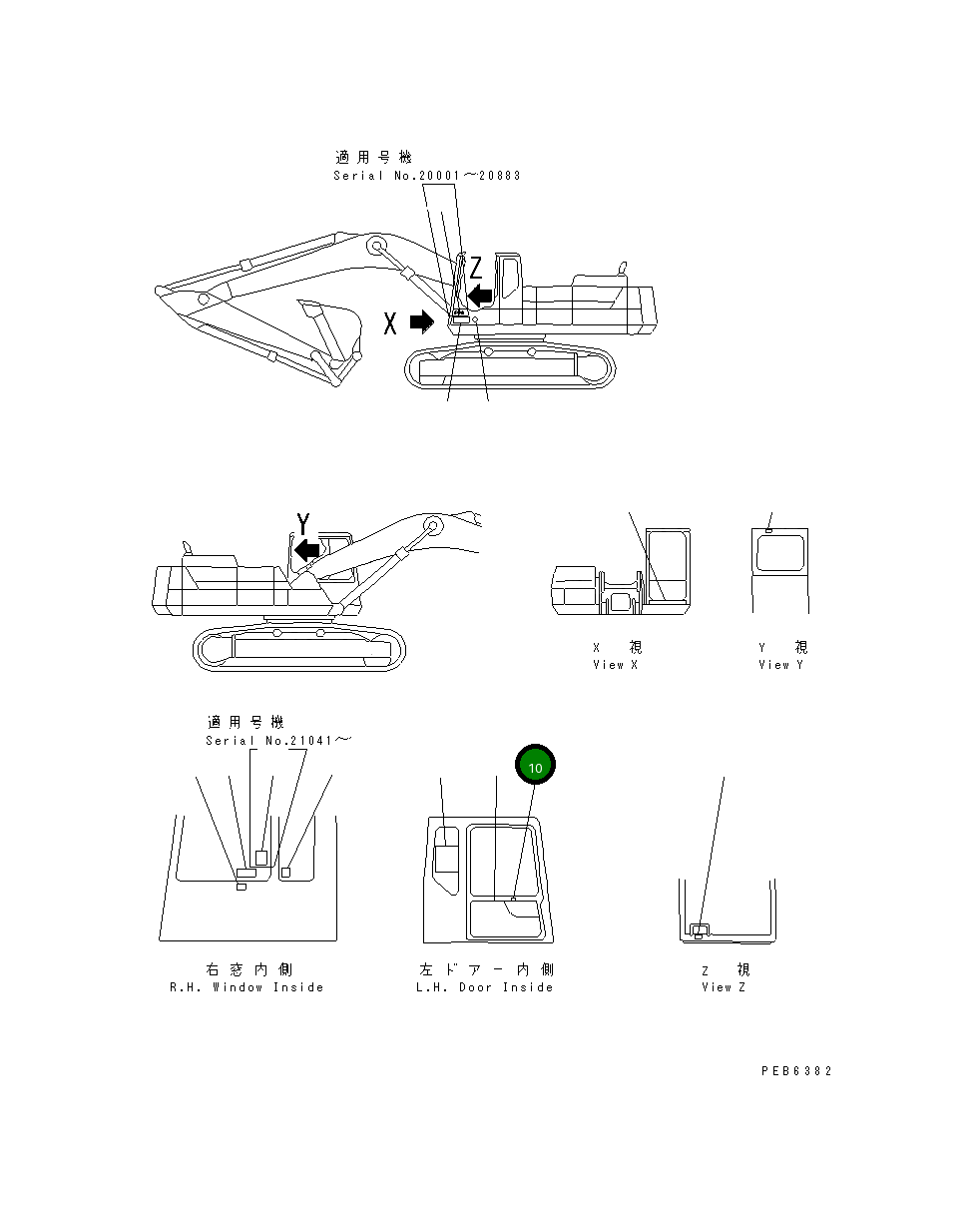 適用号機
Serial No.20001～20883

Z

X

Y

X 視
View X

Y 視
View Y

適用号機
Serial No.21041～

10

右窓内側
R.H. Window Inside

左ドアー内側
L.H. Door Inside

Z 視
View Z

PEB6382