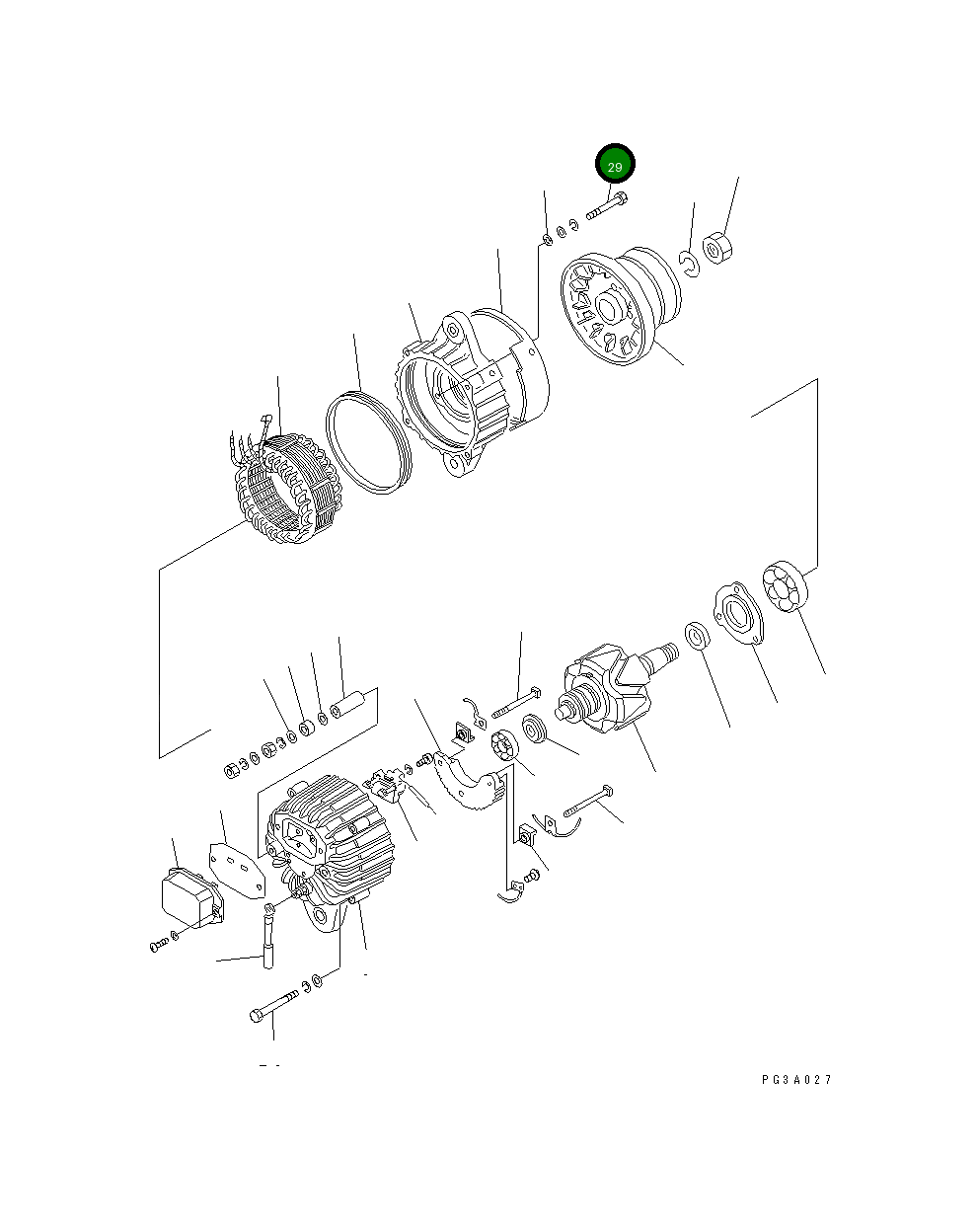 29

PG3A027