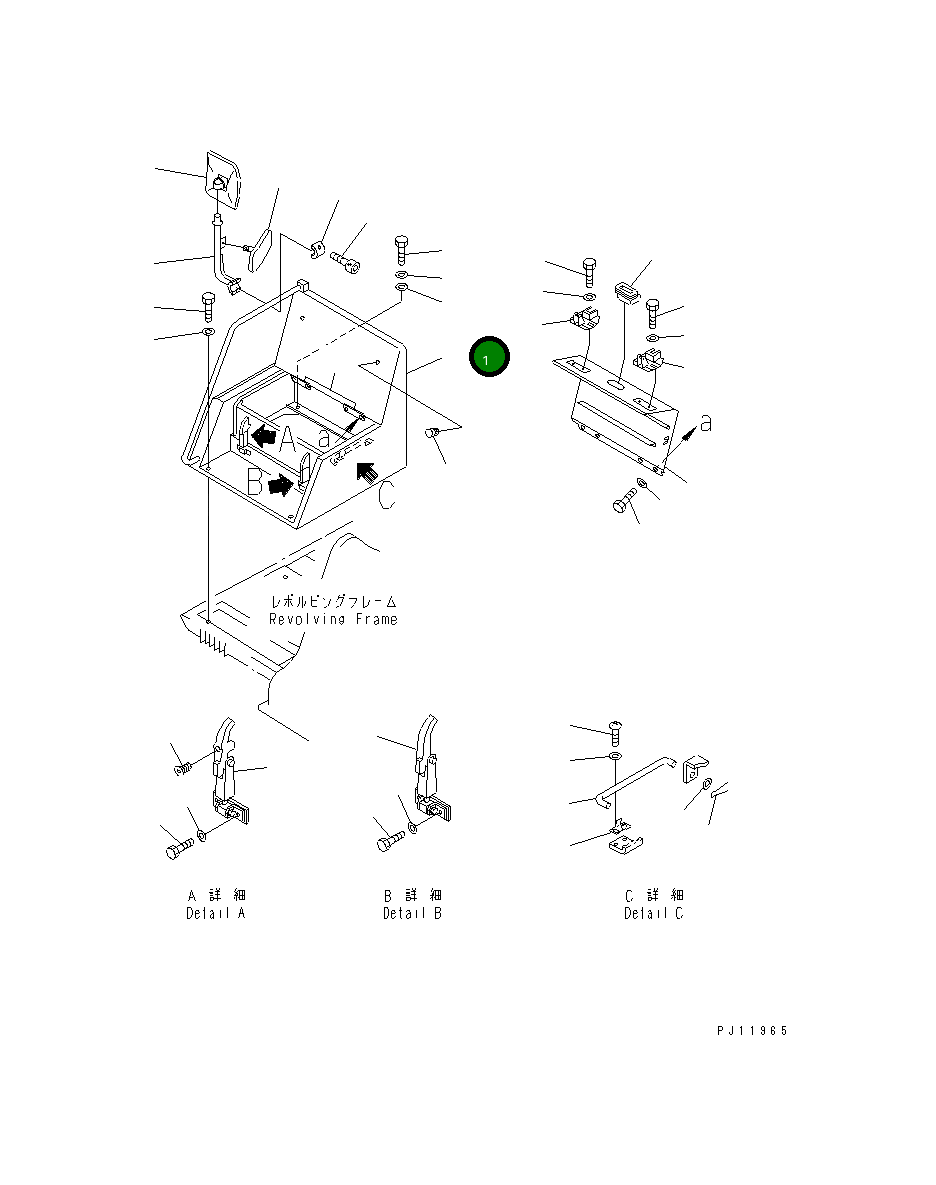 1

A

a

B

C

a

レボルビングフレーム
Revolving Frame

A 詳 細
Detail A

B 詳 細
Detail B

C 詳 細
Detail C

PJ11965