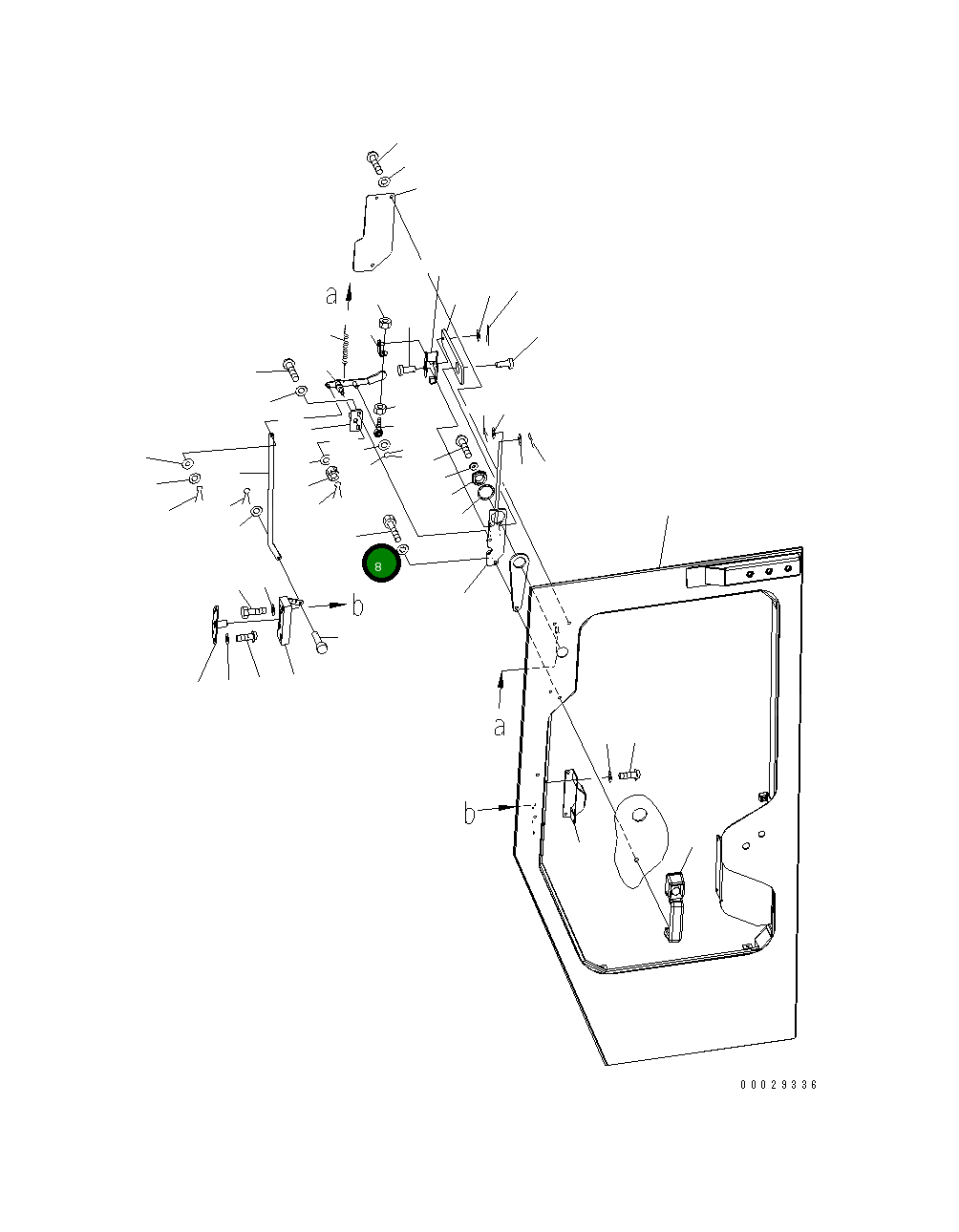 a

8

b

a

b

00029336